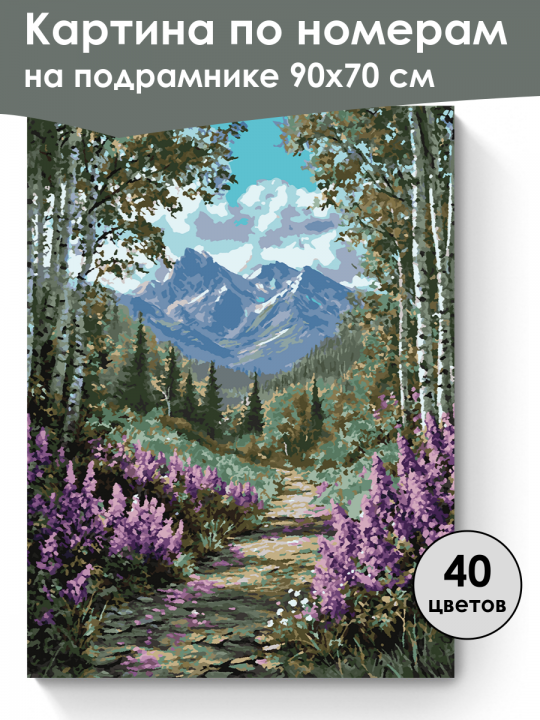 Картина по номерам на подрамнике 90x70 см

40 цветов