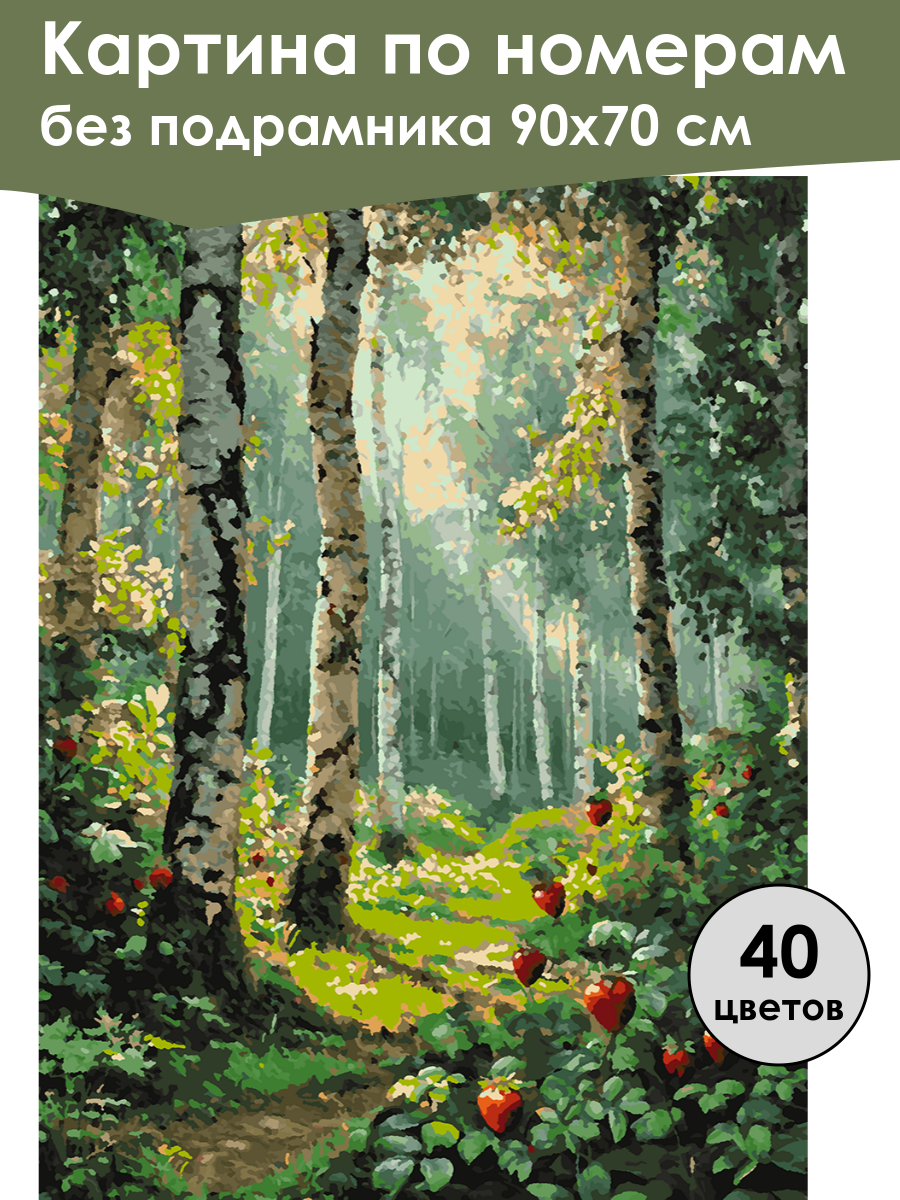 Картина по номерам
без подрамника 90x70 см

40
цветов