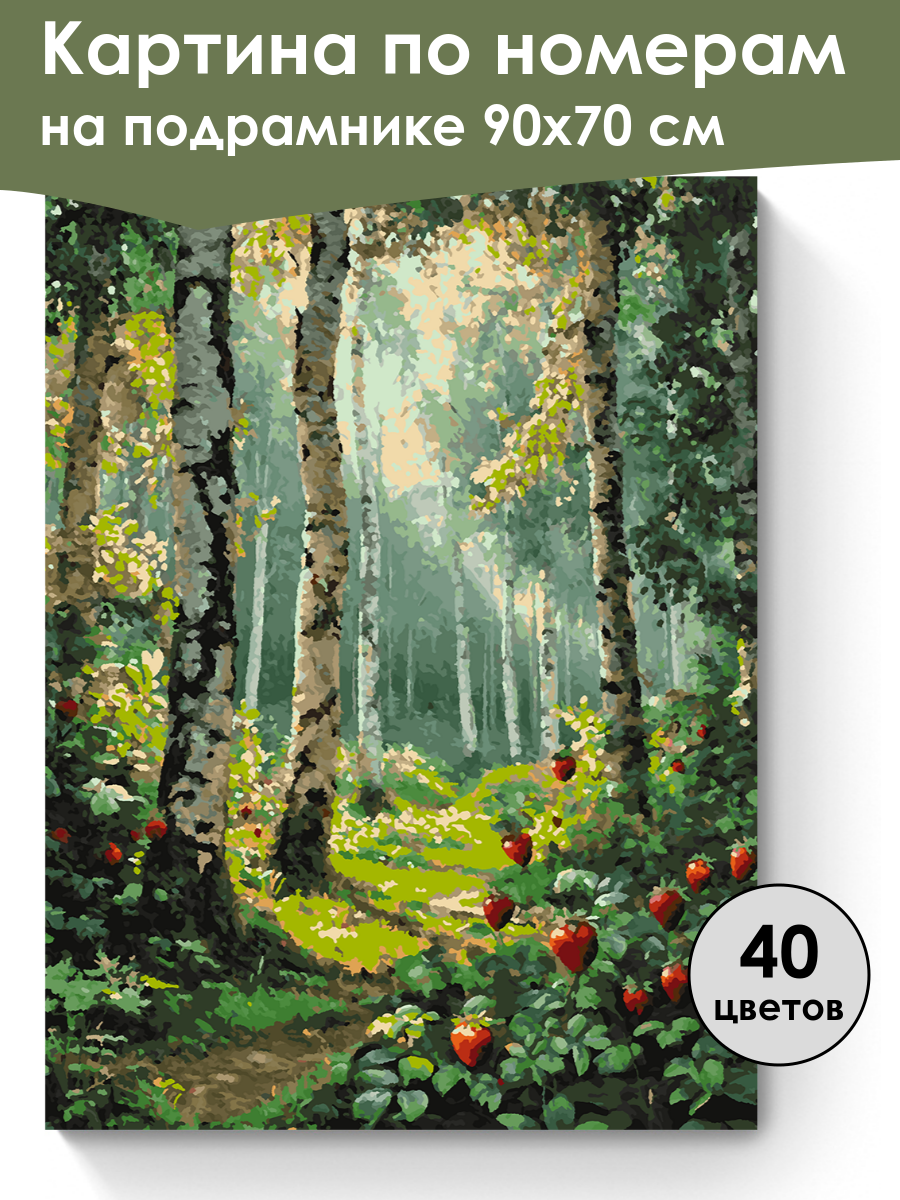 Картина по номерам
на подрамнике 90х70 см

40
цветов