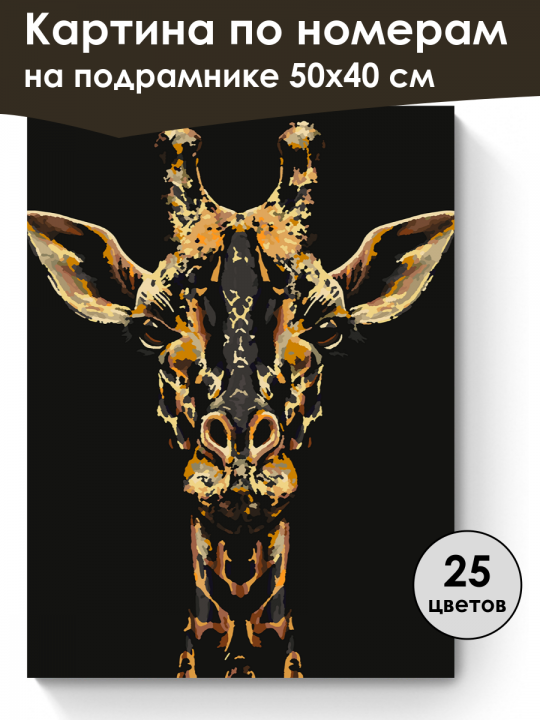 Картина по номерам на подрамнике 50х40 см

25 цветов