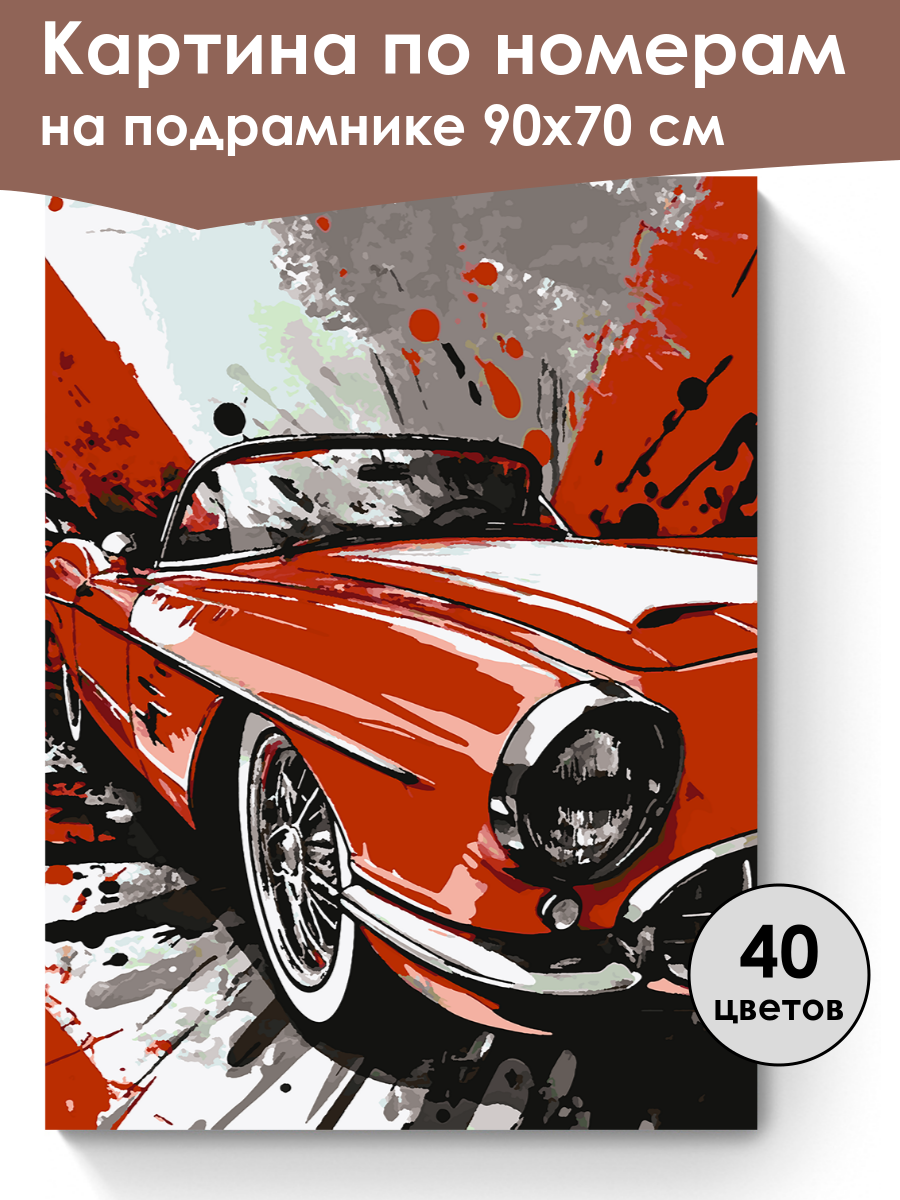 Картина по номерам
на подрамнике 90х70 см

40
цветов