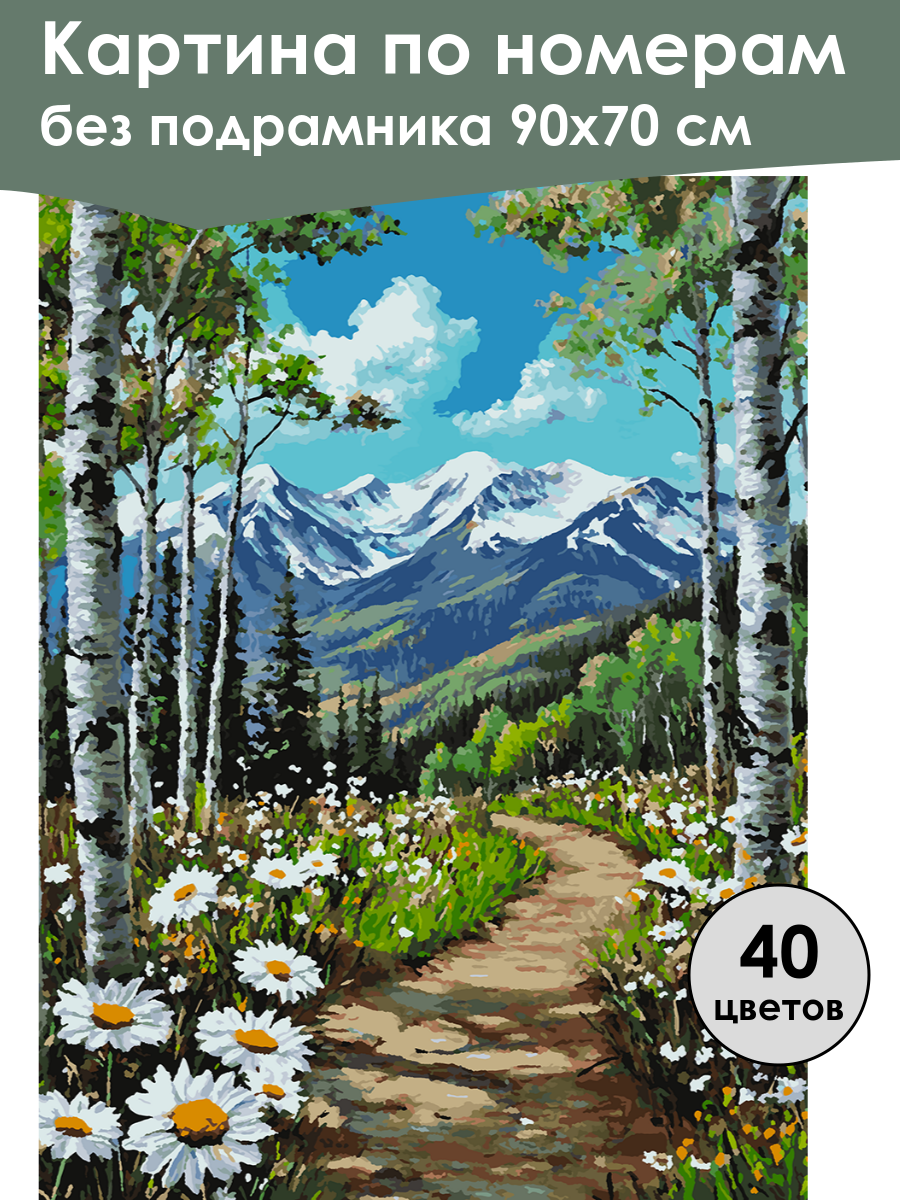 Картина по номерам
без подрамника 90х70 см

40
цветов