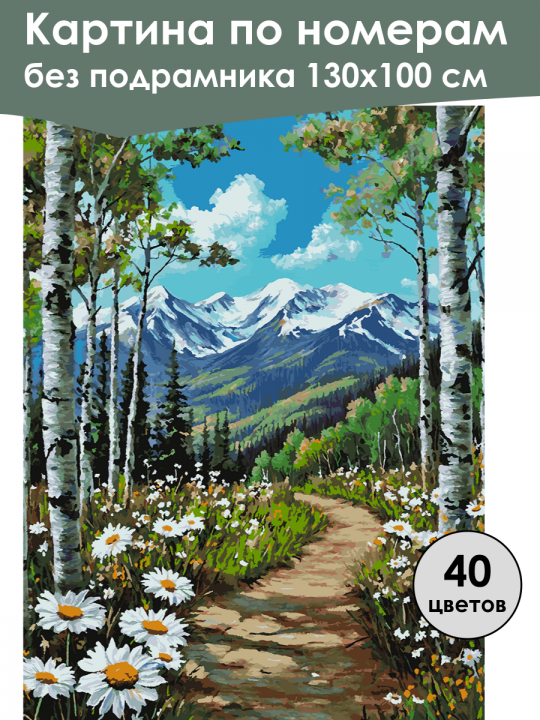 Картина по номерам
без подрамника 130х100 см

40
цветов