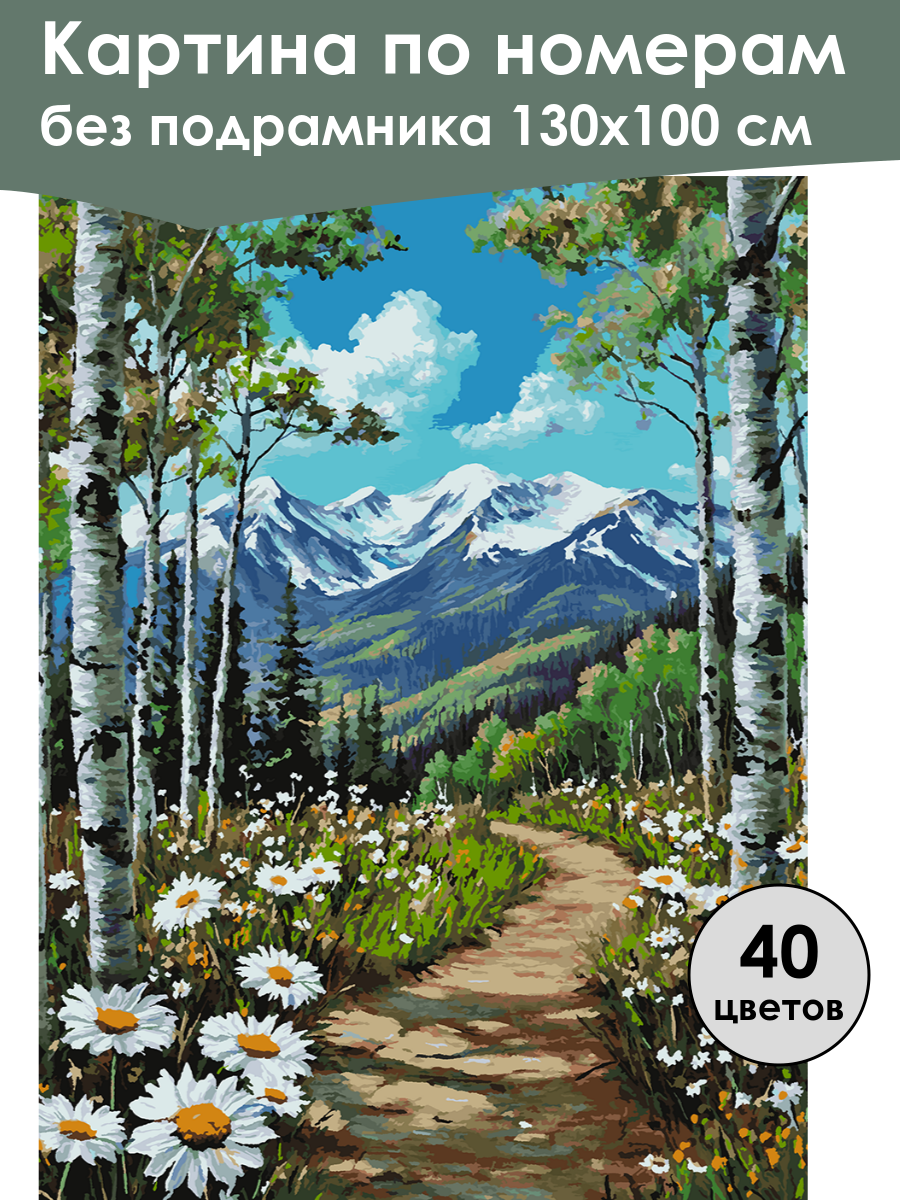 Картина по номерам
без подрамника 130х100 см

40
цветов