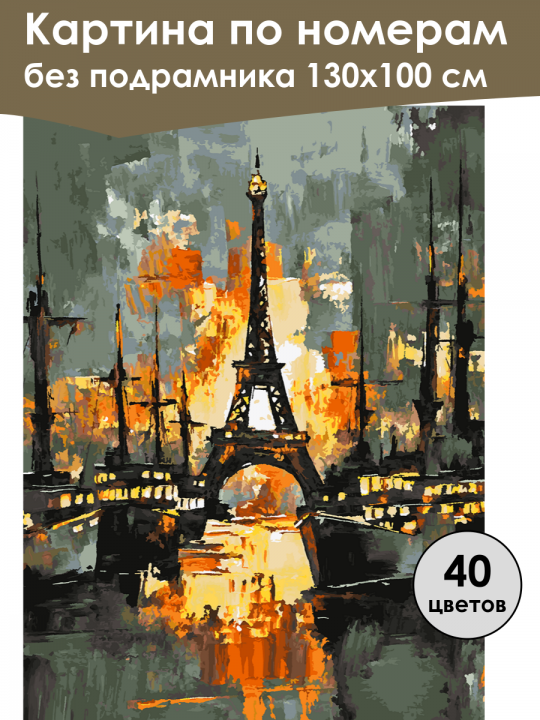 Картина по номерам
без подрамника 130x100 см

40
цветов