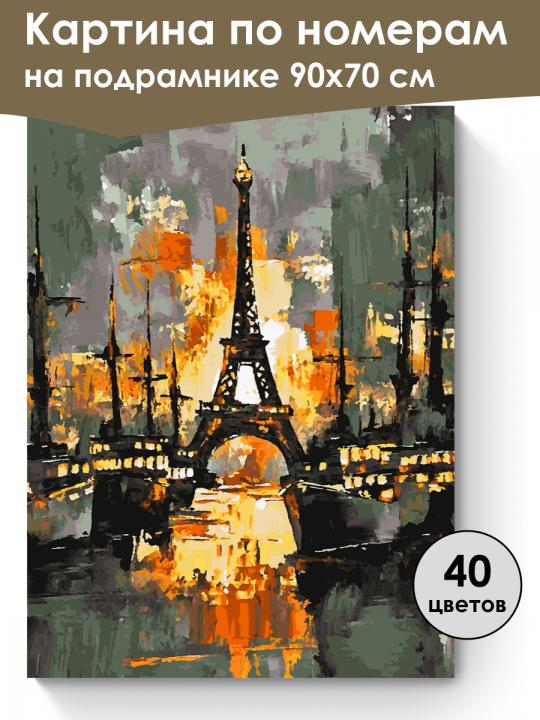 Картина по номерам
на подрамнике 90х70 см

40
цветов