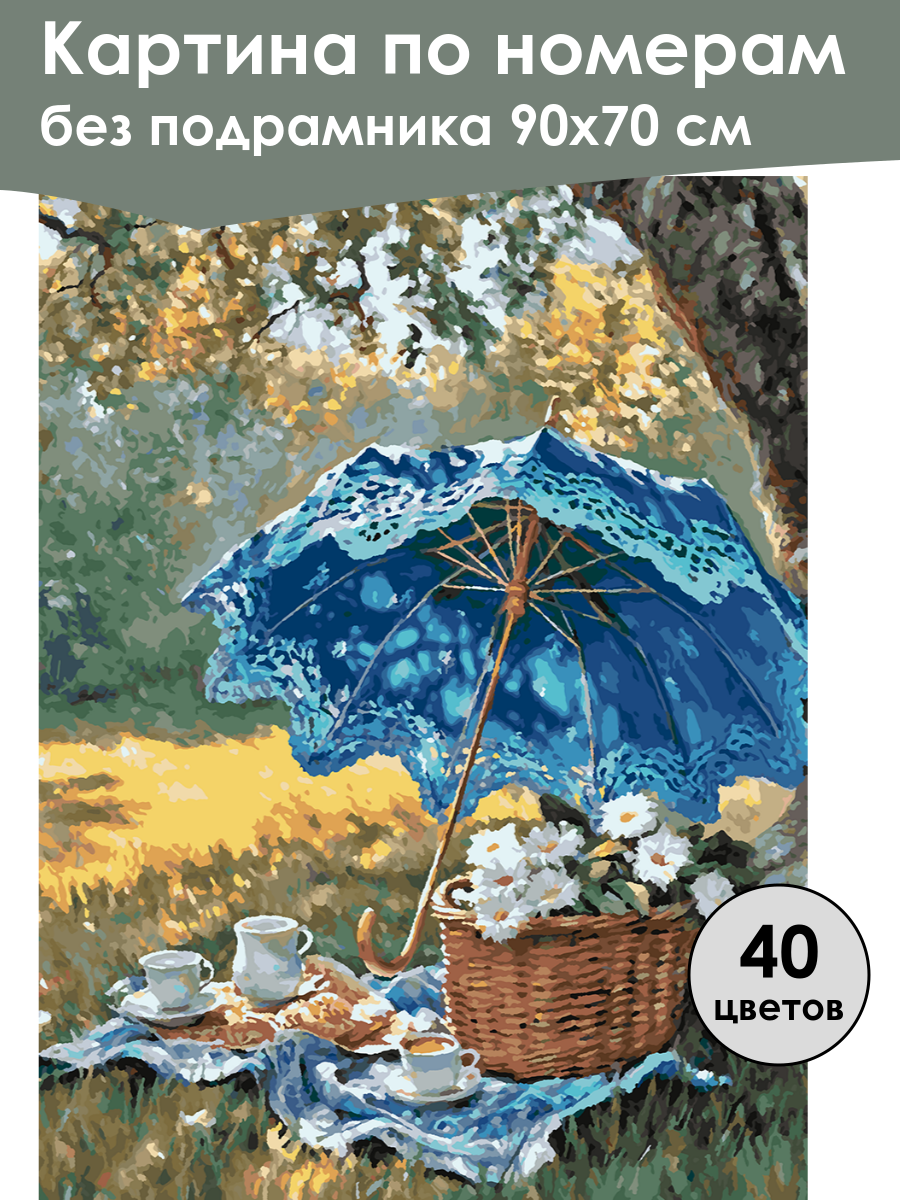 Картина по номерам
без подрамника 90х70 см

40
цветов