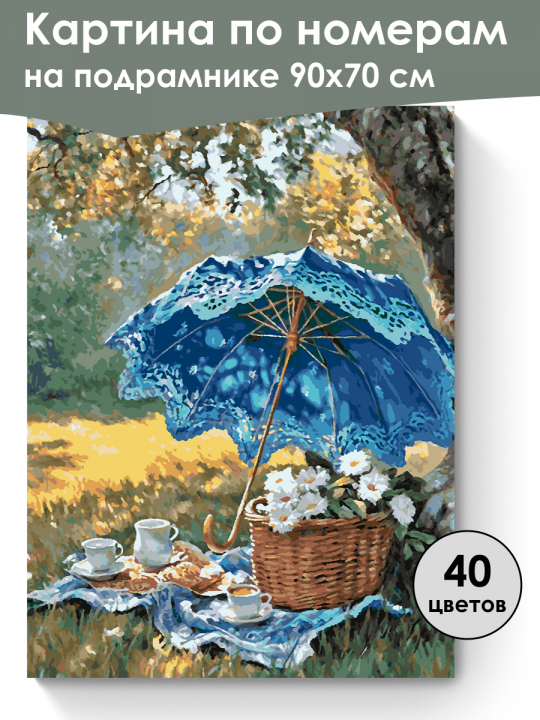 Картина по номерам
на подрамнике 90х70 см

40
цветов