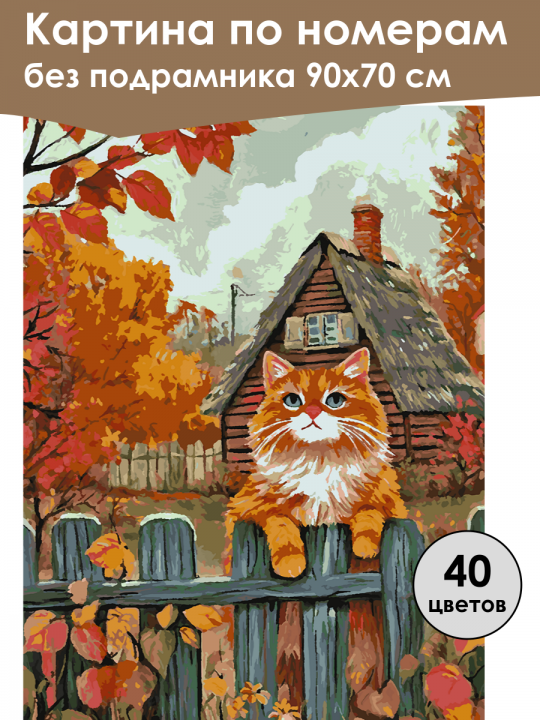 Картина по номерам
без подрамника 90х70 см

40
цветов