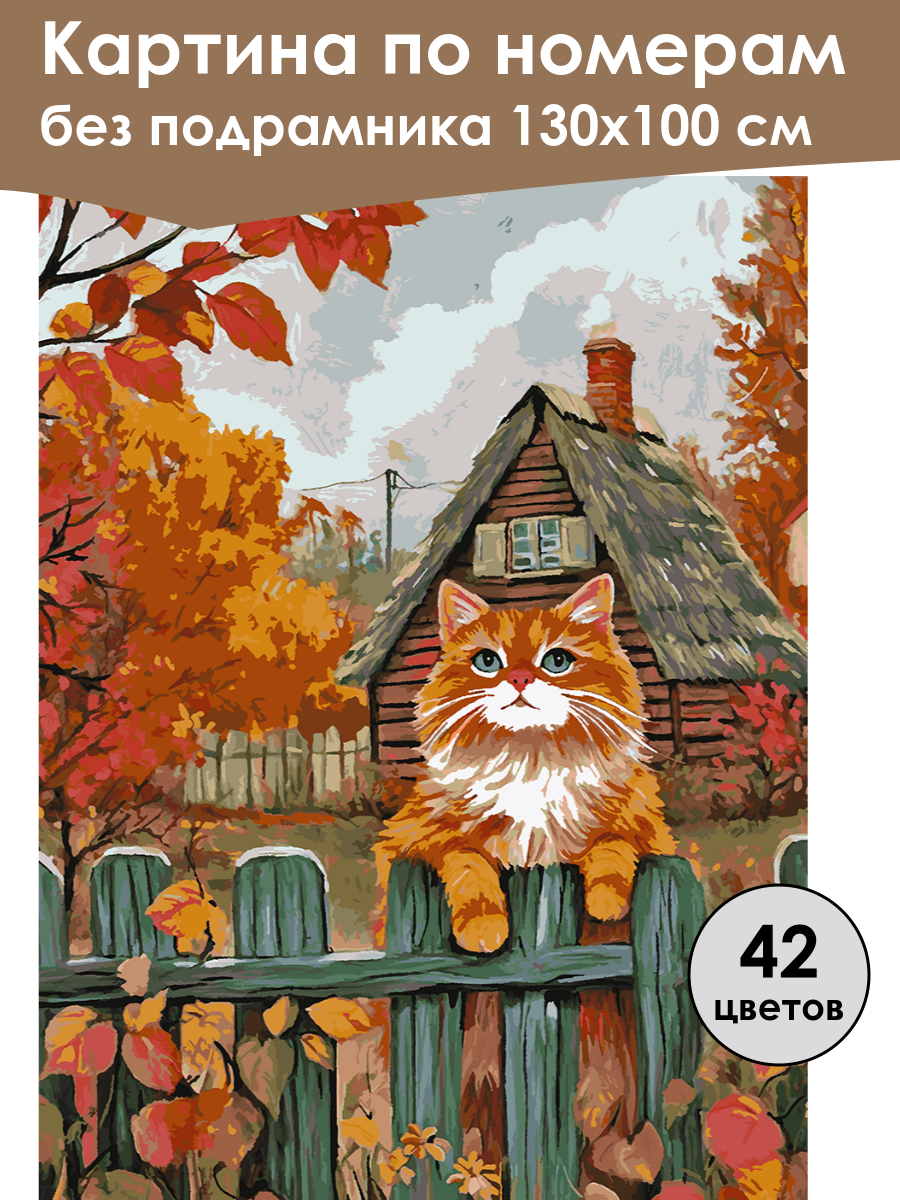 Картина по номерам без подрамника 130x100 см

42 цветов