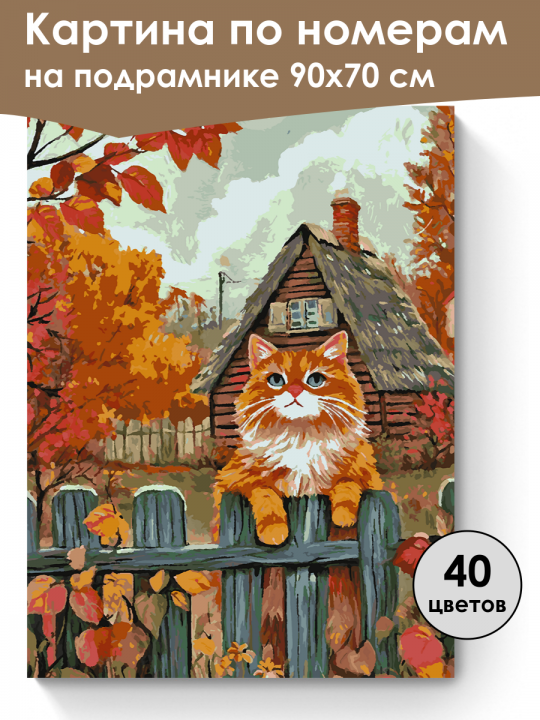 Картина по номерам на подрамнике 90х70 см

40 цветов