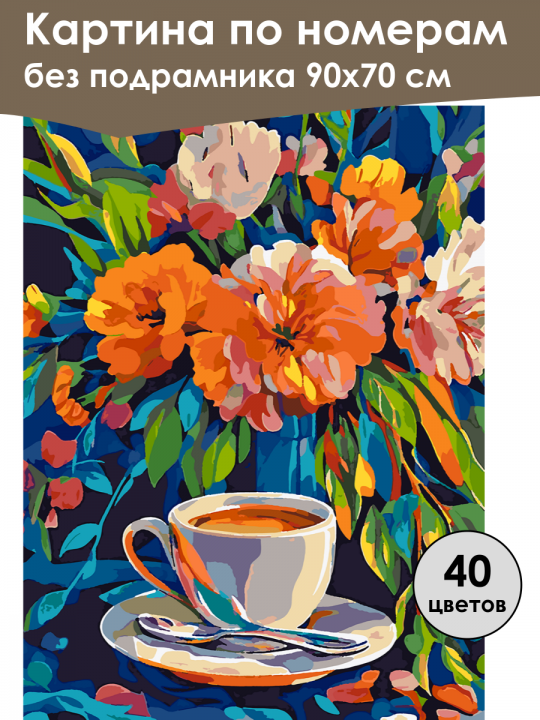 Картина по номерам
без подрамника 90х70 см

40
цветов