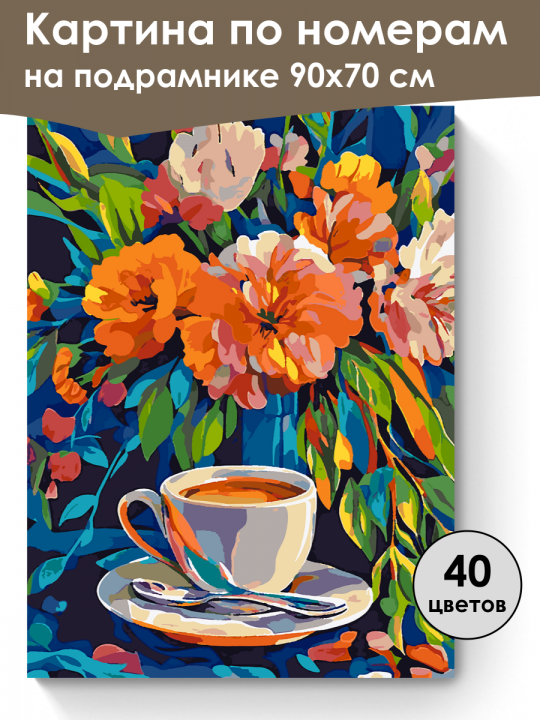 Картина по номерам
на подрамнике 90х70 см

40
цветов