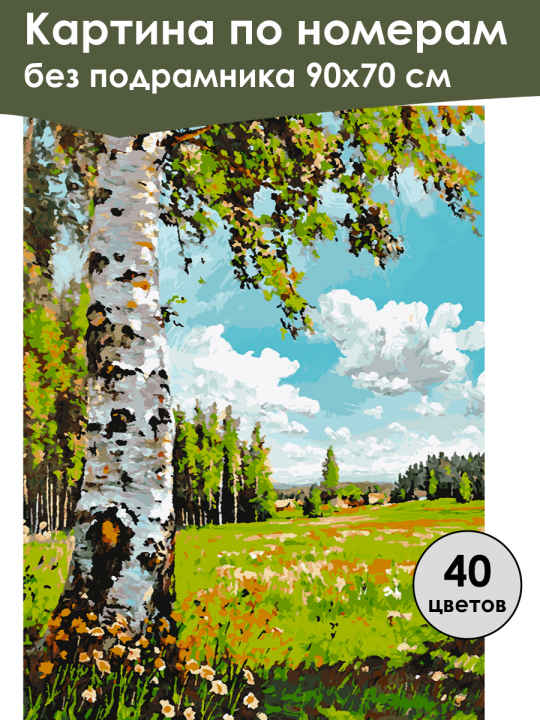 Картина по номерам
без подрамника 90х70 см

40
цветов