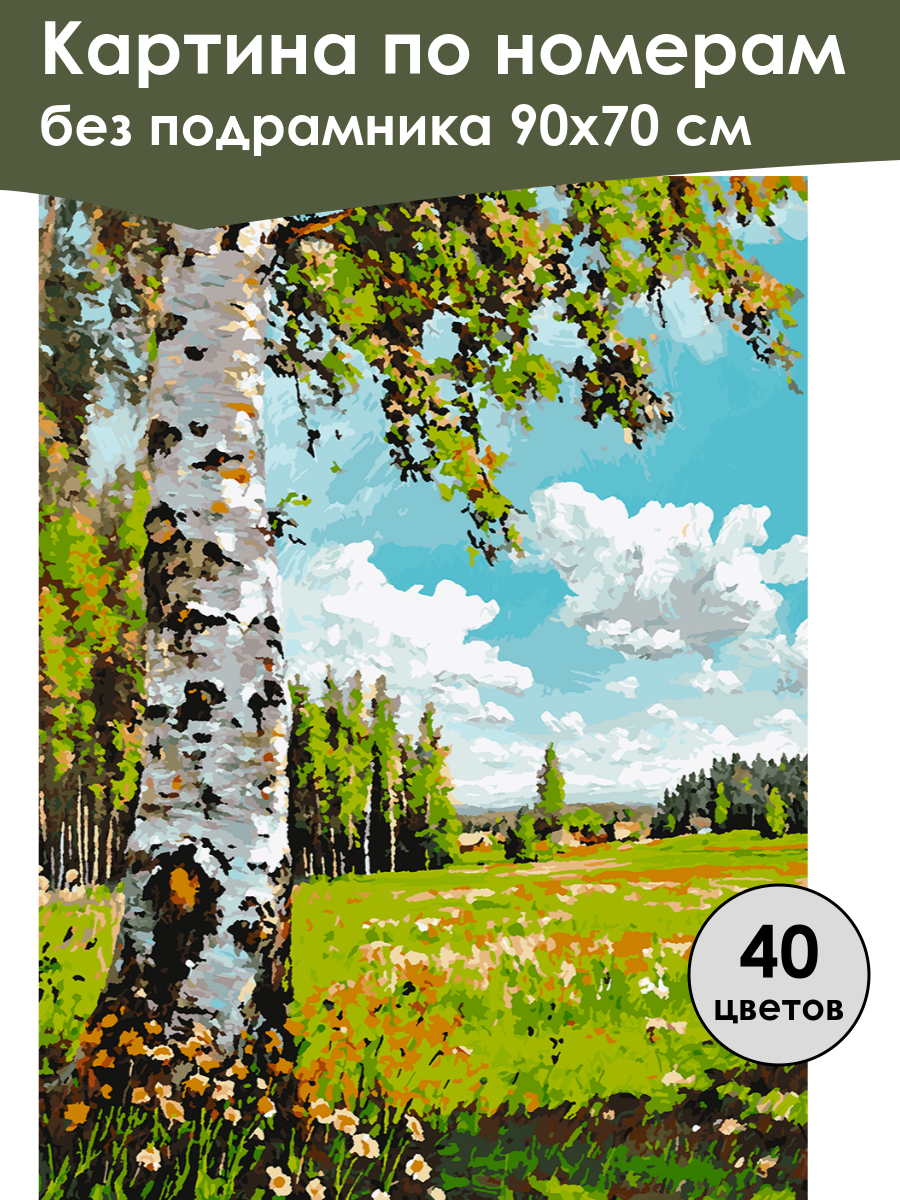 Картина по номерам
без подрамника 90x70 см

40
цветов