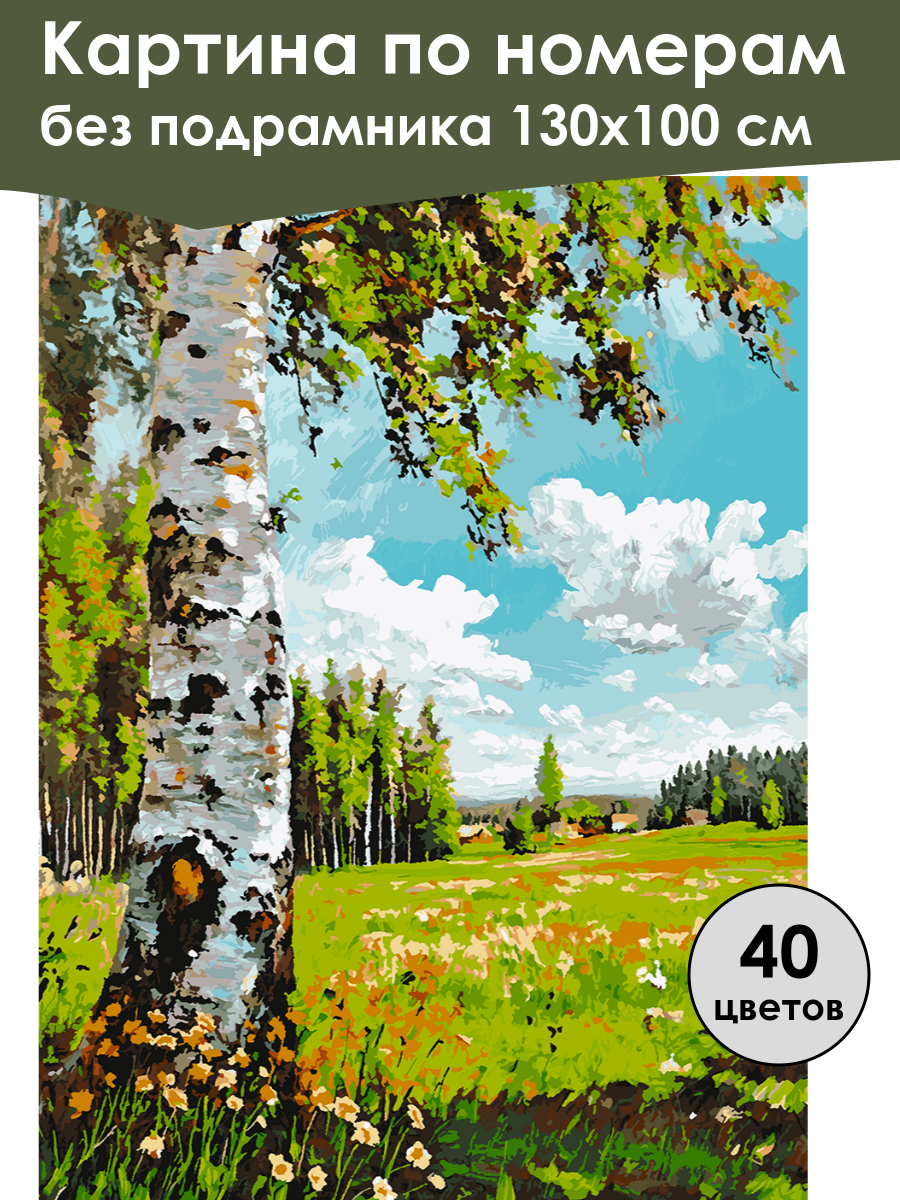 Картина по номерам
без подрамника 130х100 см

40
цветов