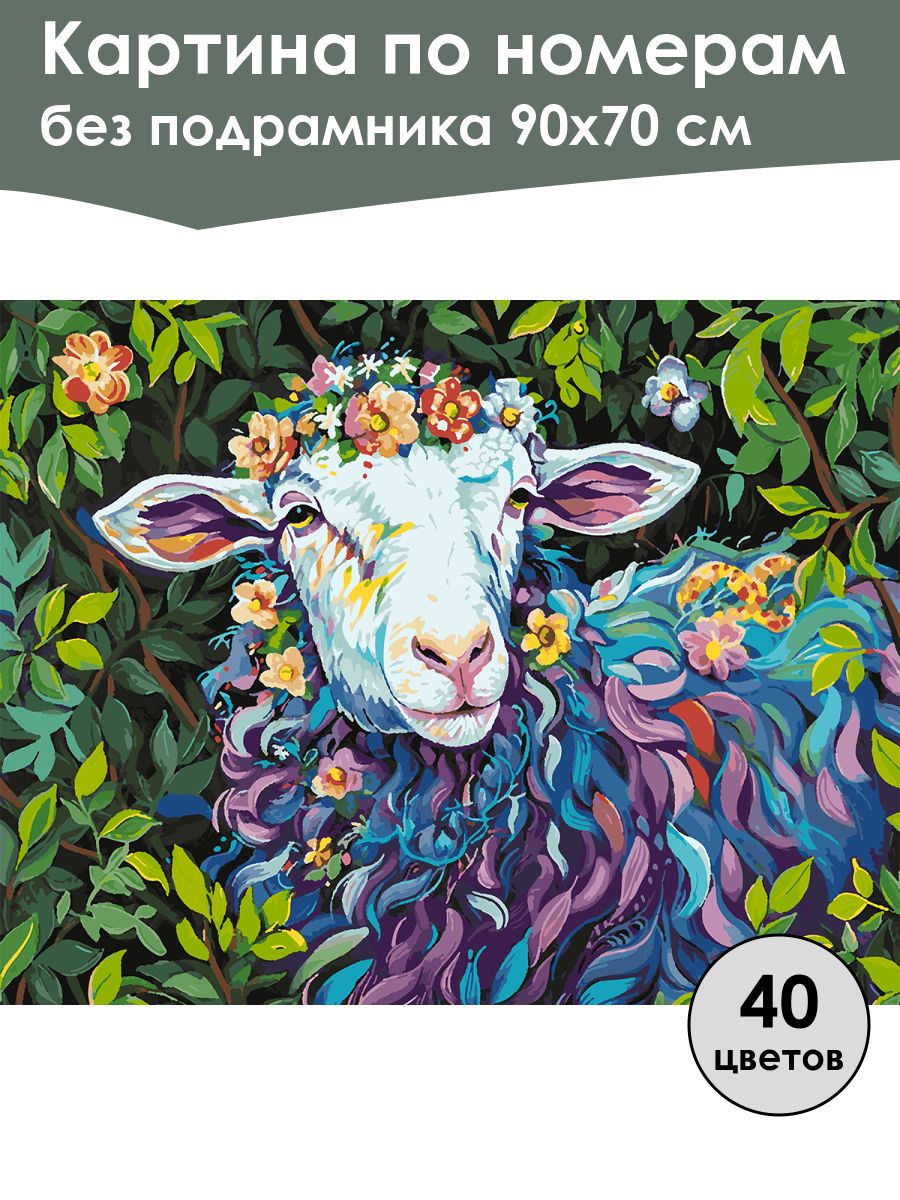 Картина по номерам
без подрамника 90x70 см

40
цветов