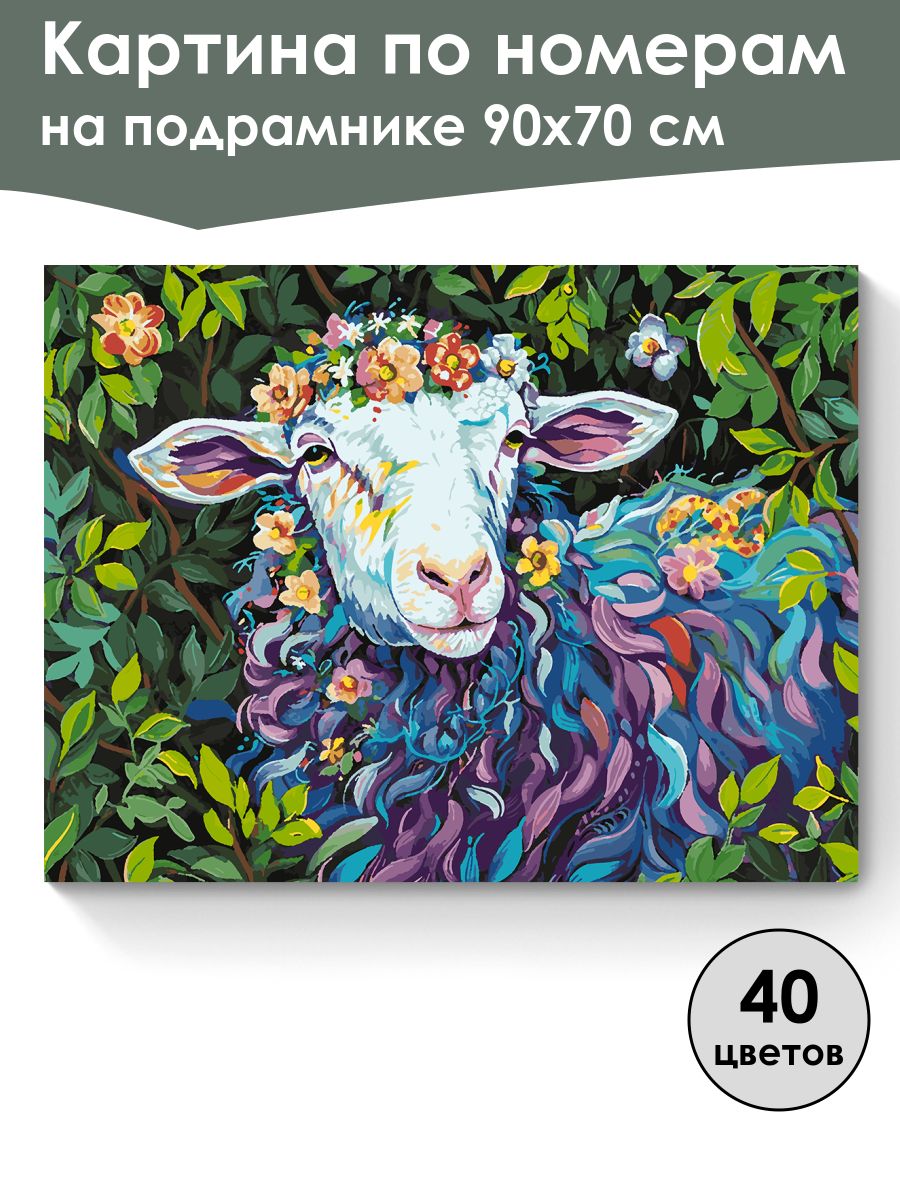 Картина по номерам на подрамнике 90x70 см

40 цветов