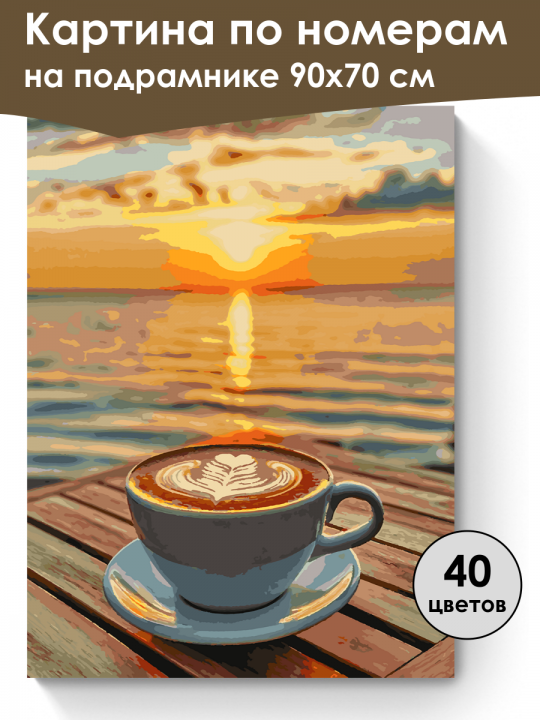 Картина по номерам
на подрамнике 90х70 см

40
цветов