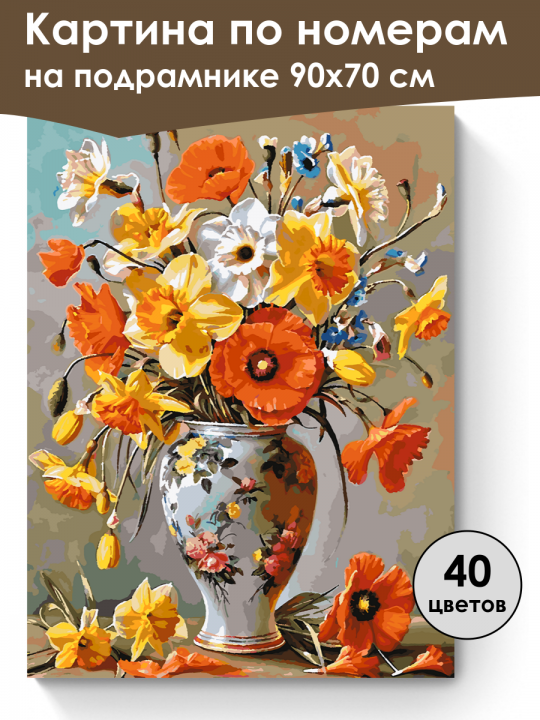 Картина по номерам
на подрамнике 90х70 см

40
цветов