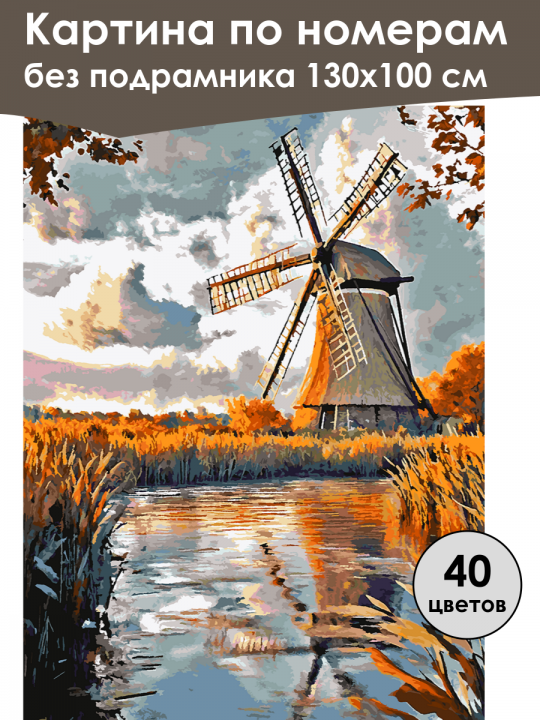 Картина по номерам
без подрамника 130х100 см

40
цветов