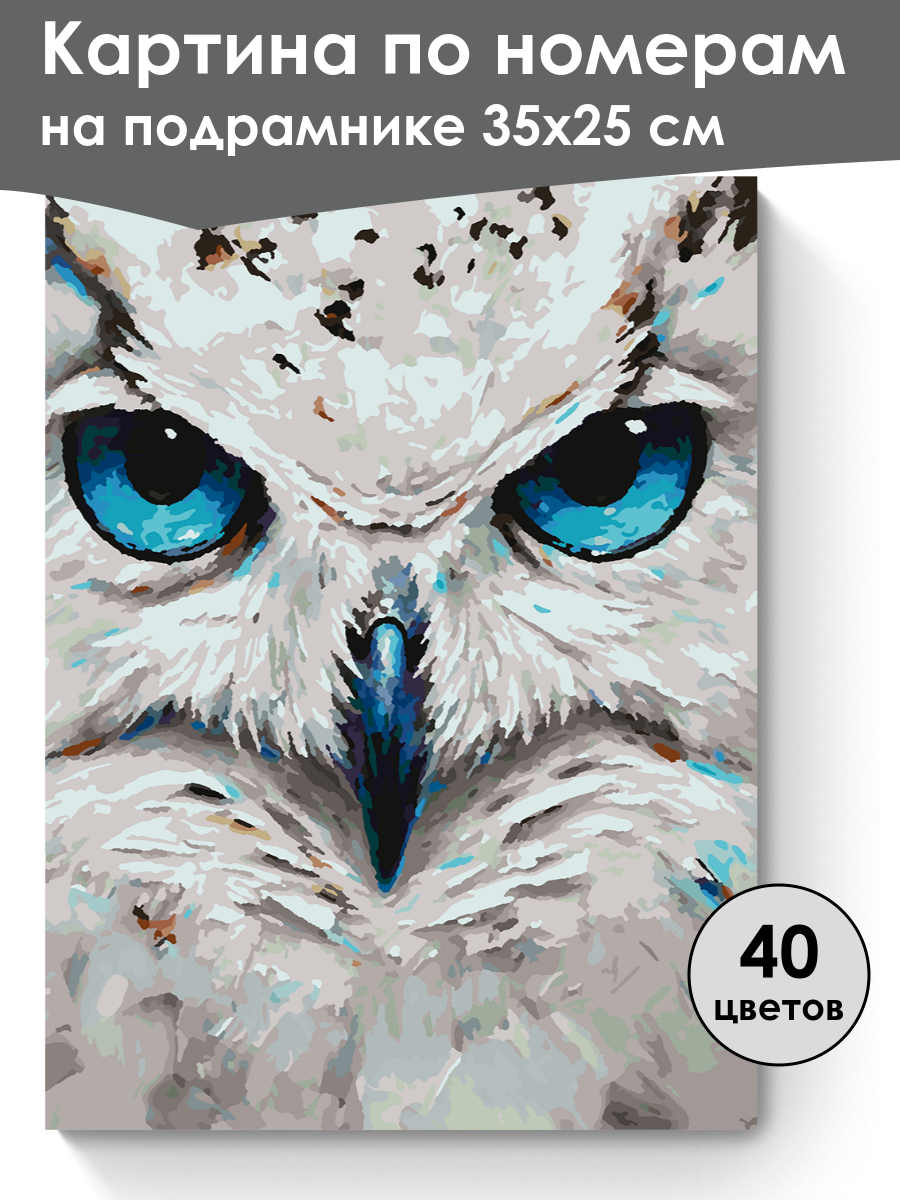 Картина по номерам на подрамнике 35х25 см

40 цветов