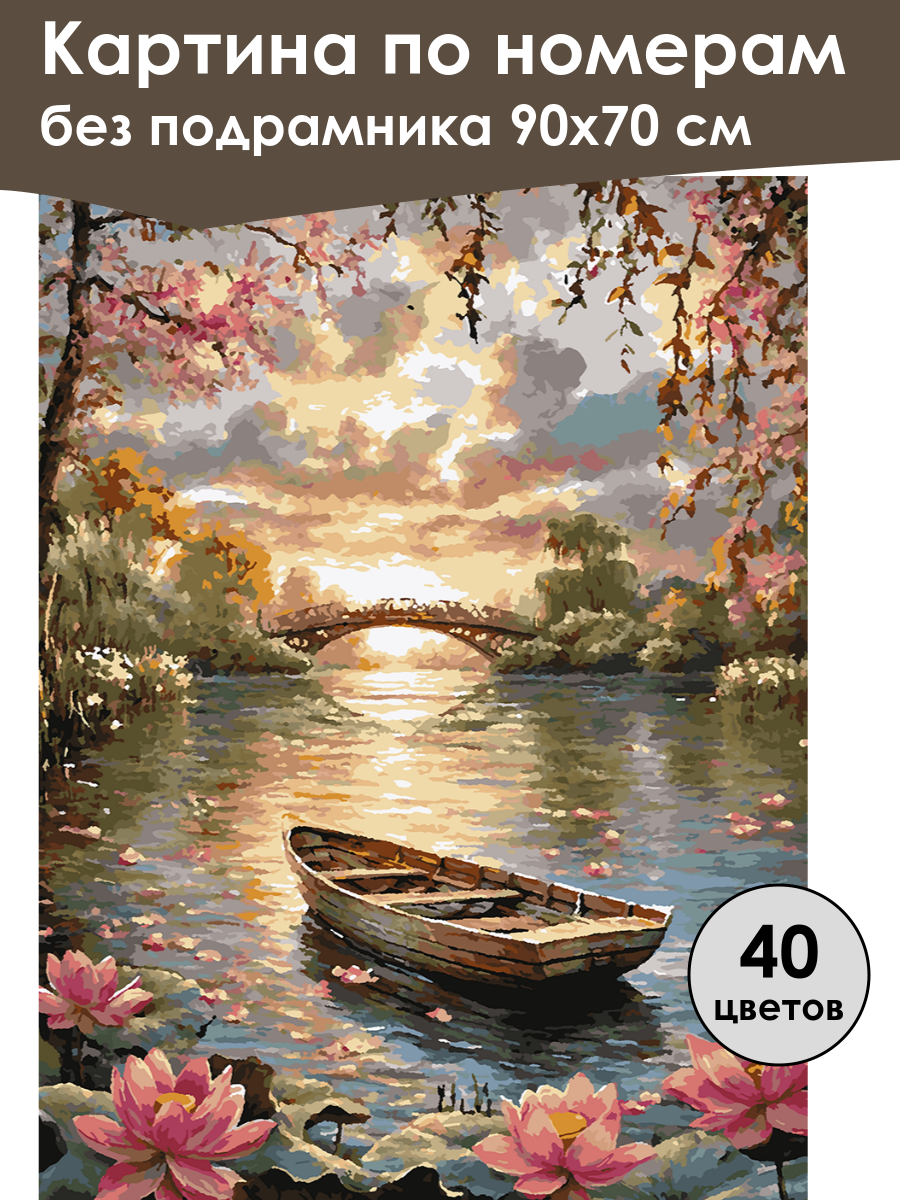 Картина по номерам
без подрамника 90х70 см

40
цветов