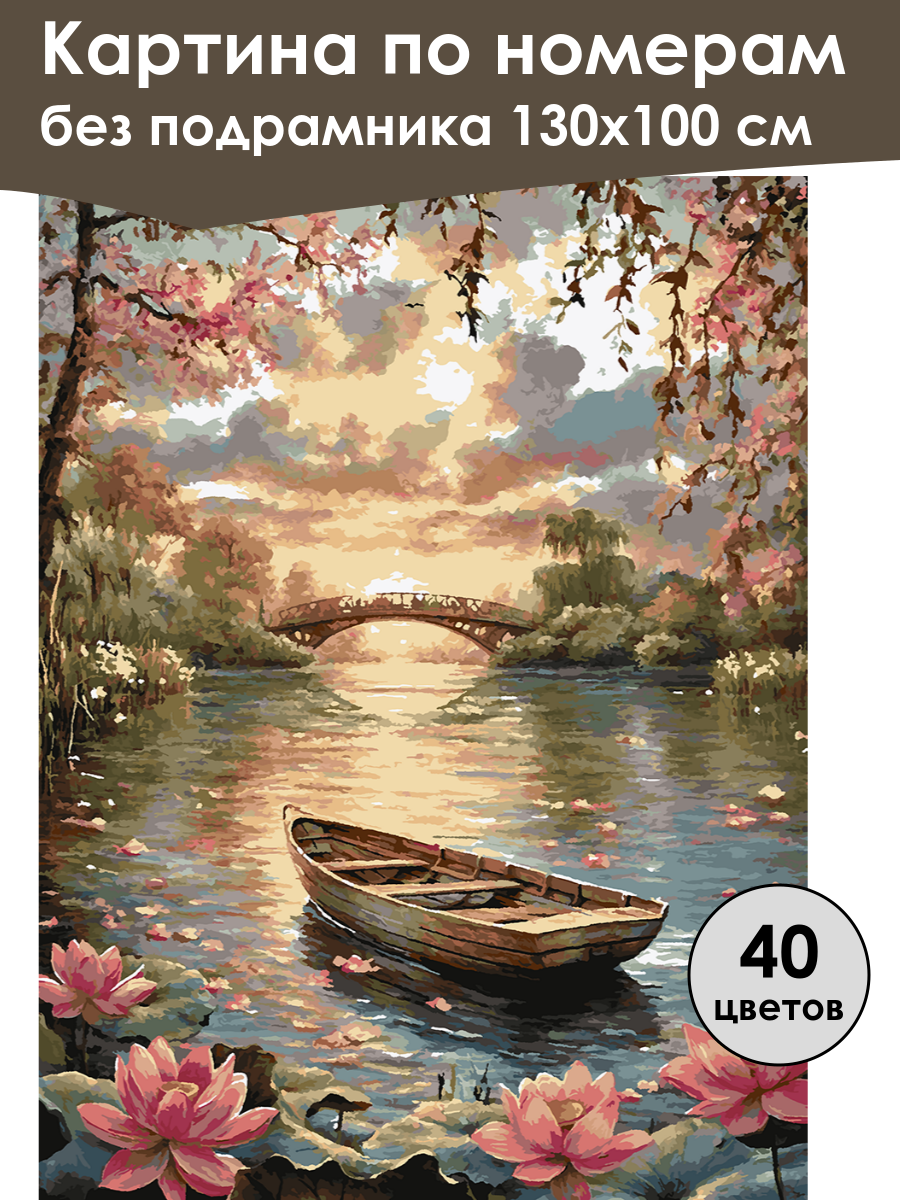 Картина по номерам
без подрамника 130х100 см

40
цветов