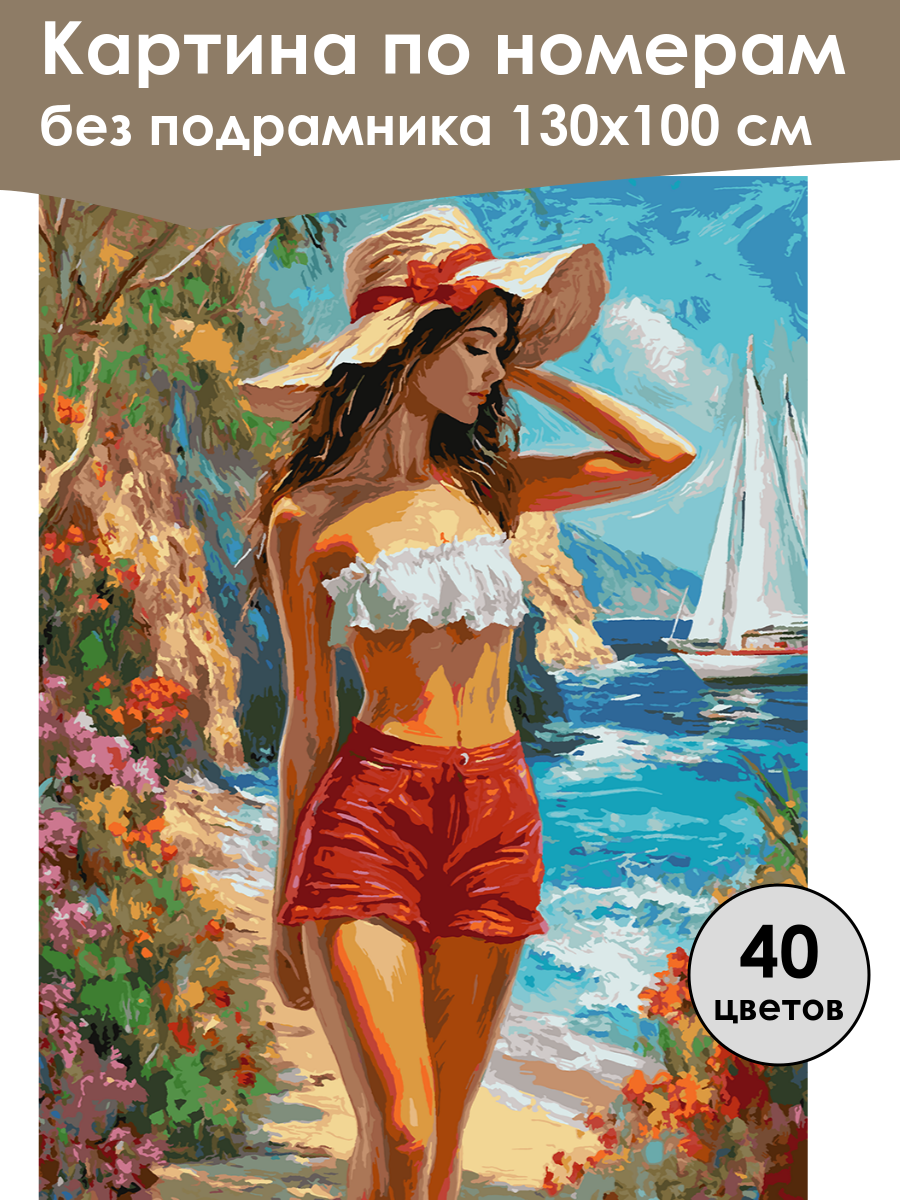 Картина по номерам
без подрамника 130х100 см

40
цветов