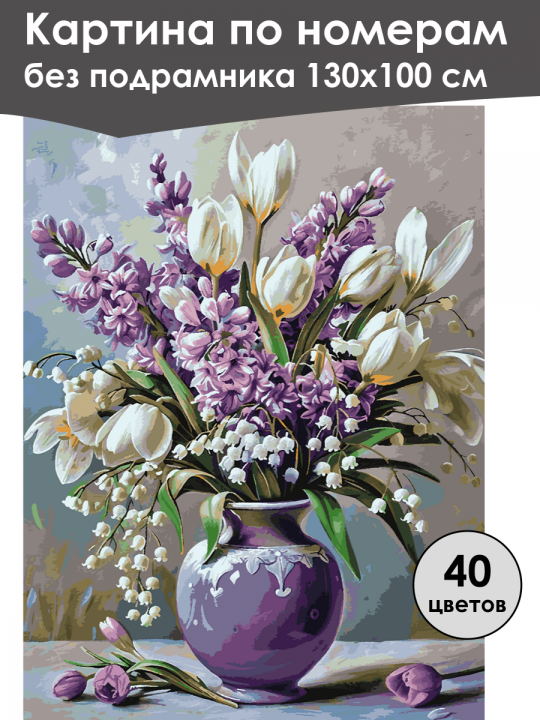 Картина по номерам
без подрамника 130х100 см

40
цветов