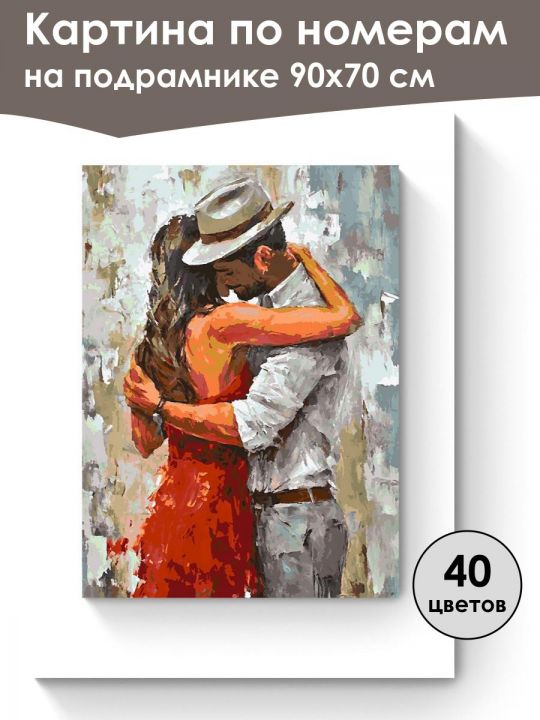 Картина по номерам
на подрамнике 90х70 см

40
цветов