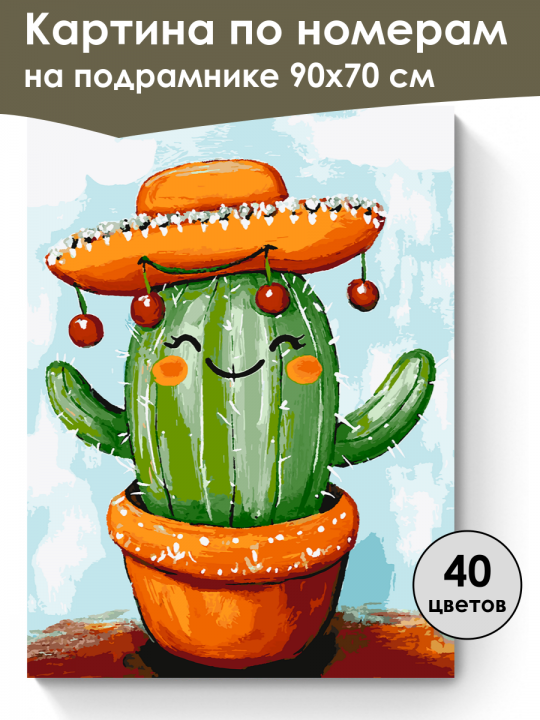 Картина по номерам
на подрамнике 90x70 см

40
цветов