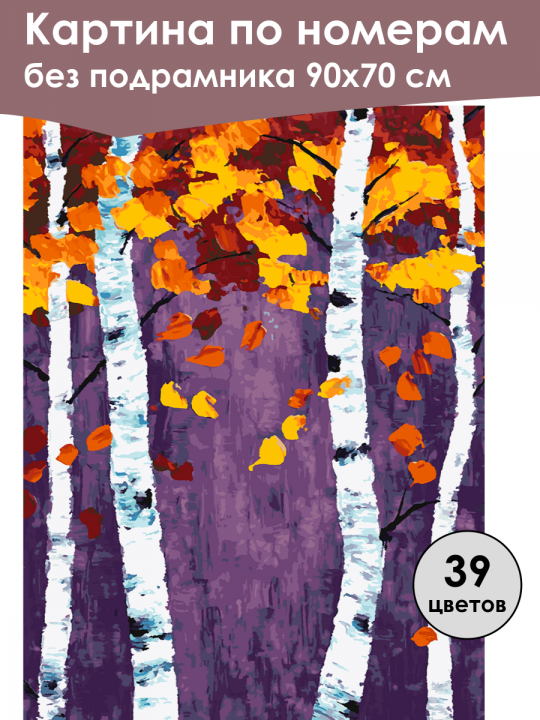 Картина по номерам
без подрамника 90х70 см

39
цветов