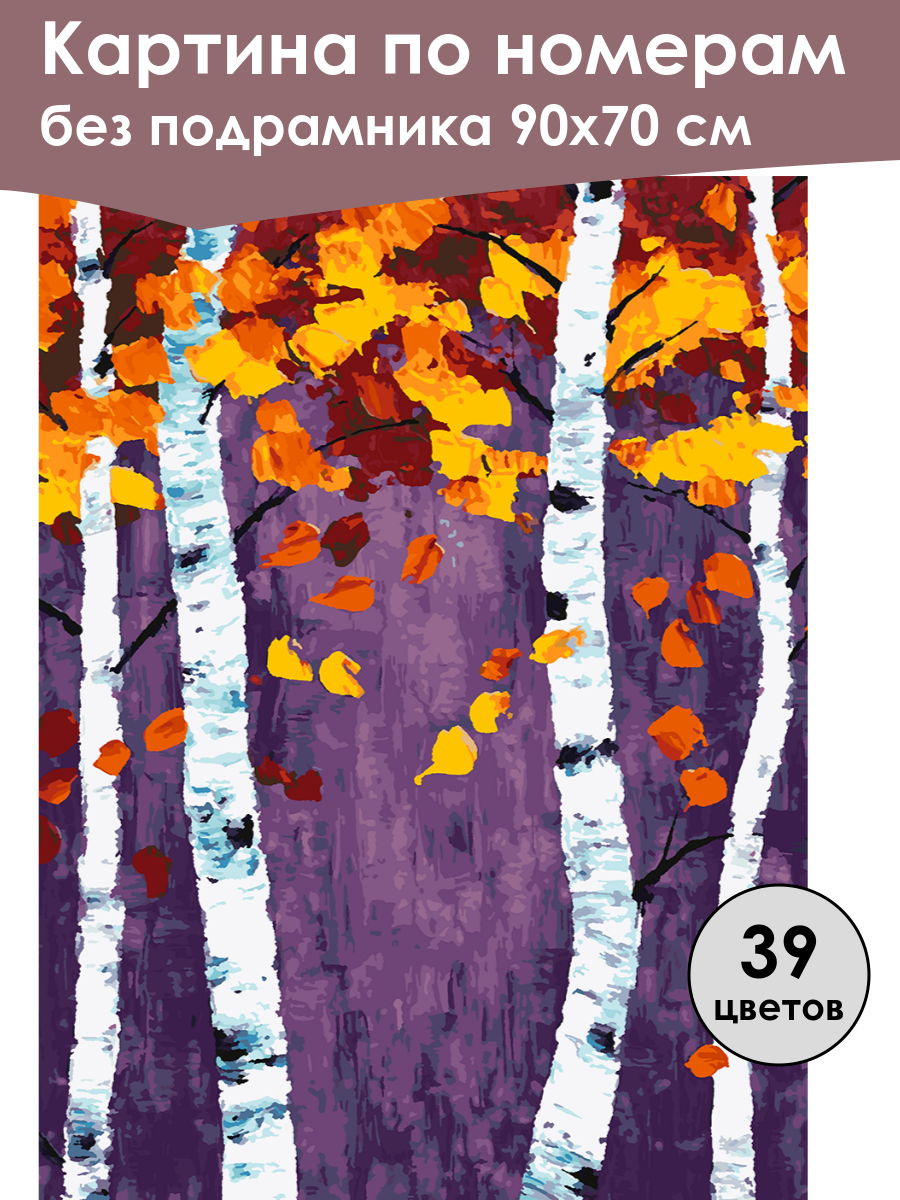 Картина по номерам
без подрамника 90х70 см

39
цветов