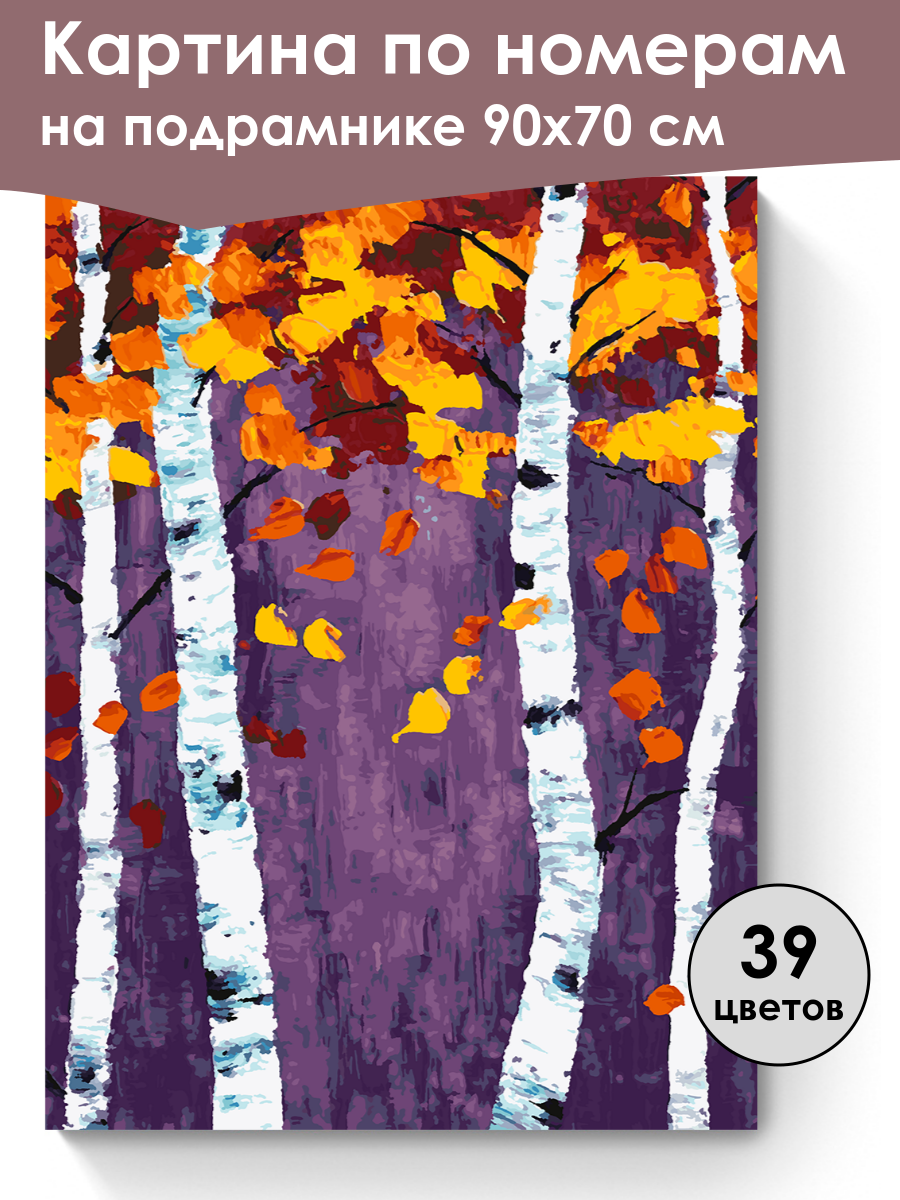 Картина по номерам
на подрамнике 90х70 см

39
цветов