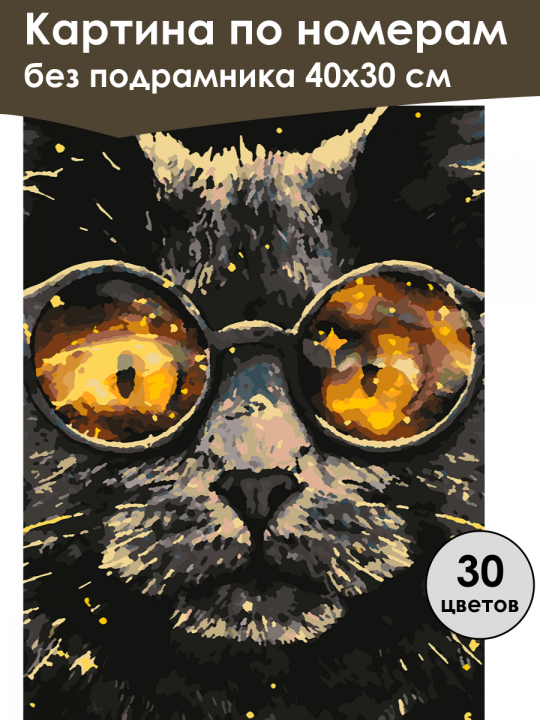 Картина по номерам
без подрамника 40х30 см

30
цветов