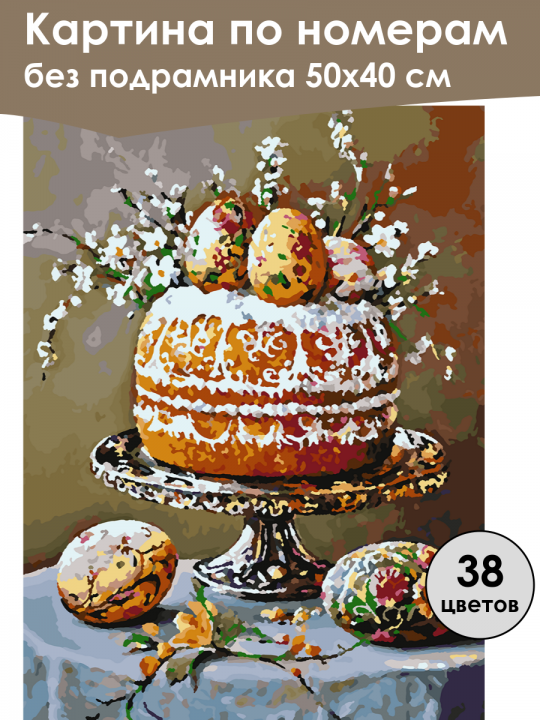 Картина по номерам
без подрамника 50х40 см

38
цветов