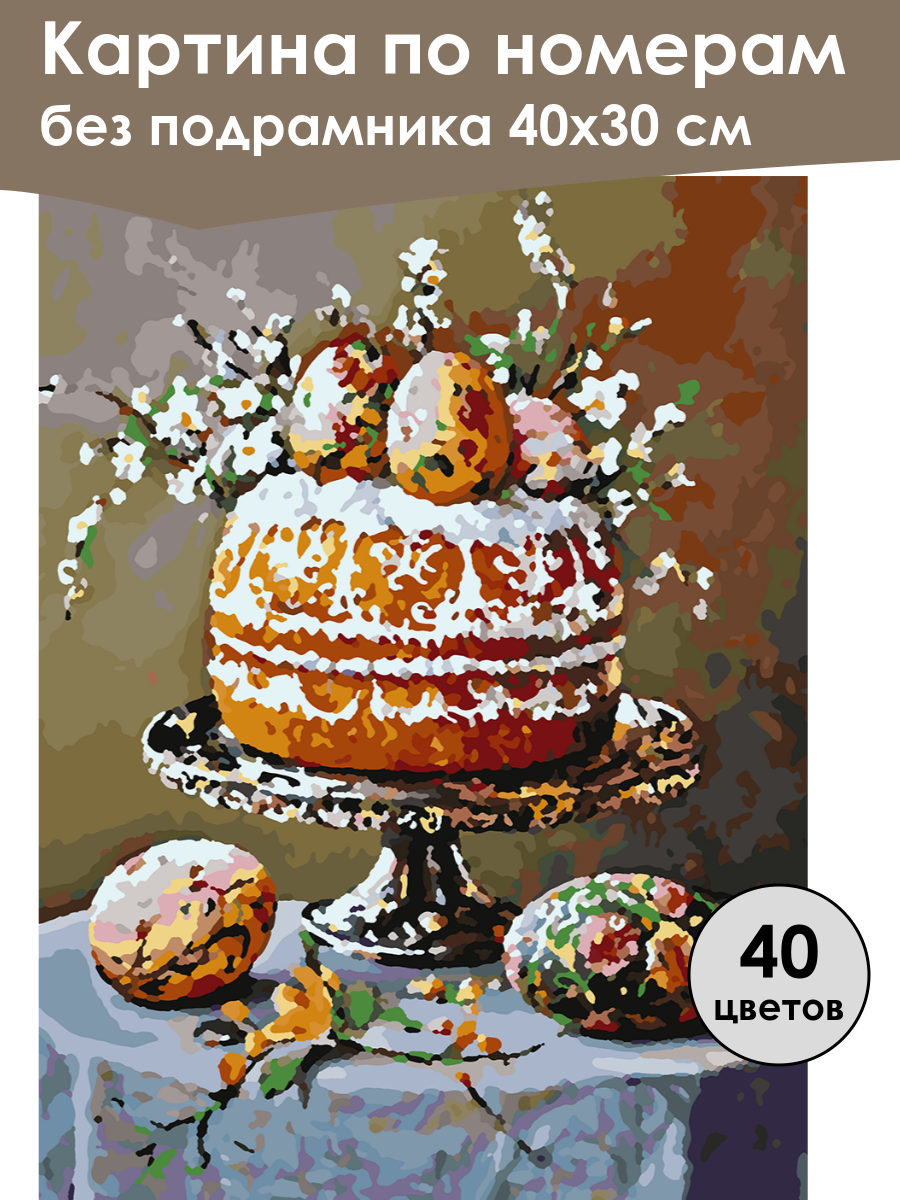 Картина по номерам
без подрамника 40х30 см

40
цветов