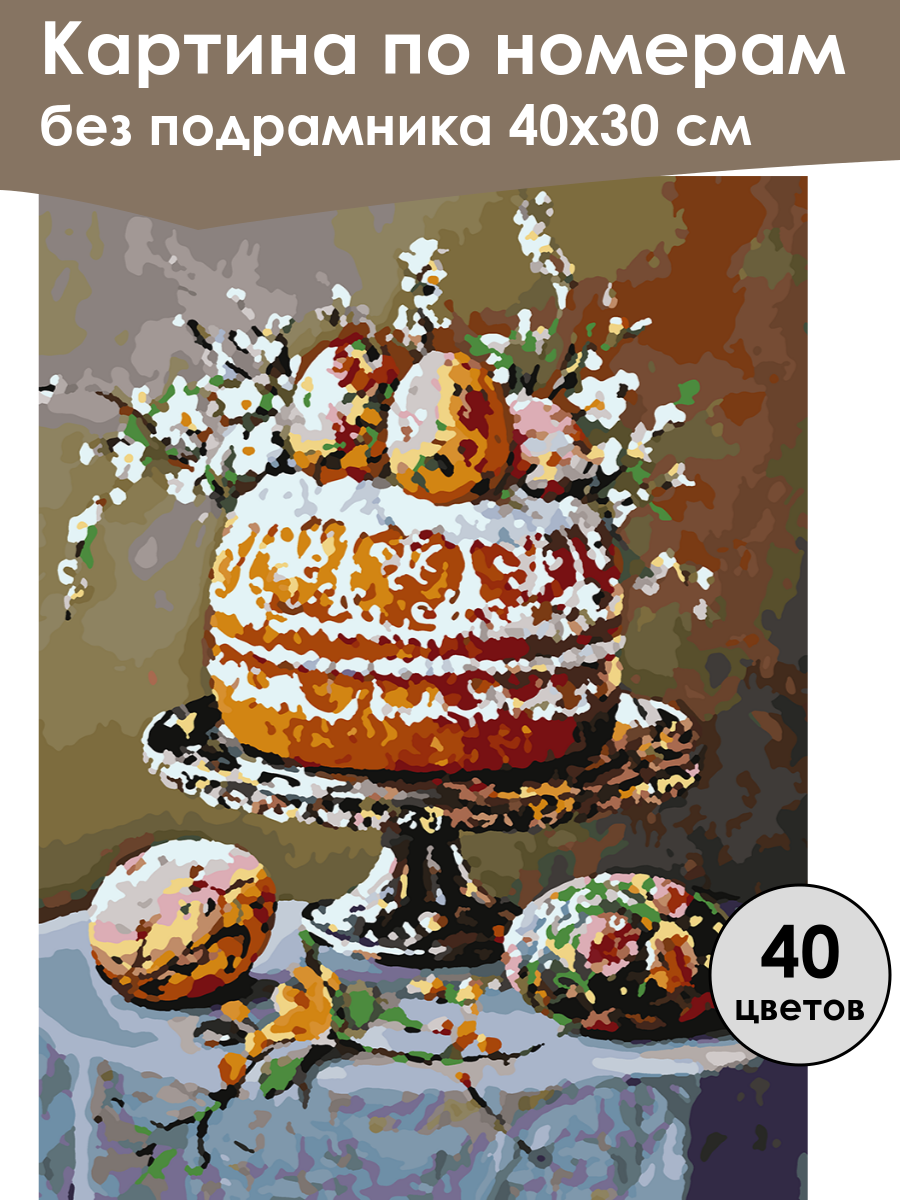 Картина по номерам
без подрамника 40х30 см

40
цветов