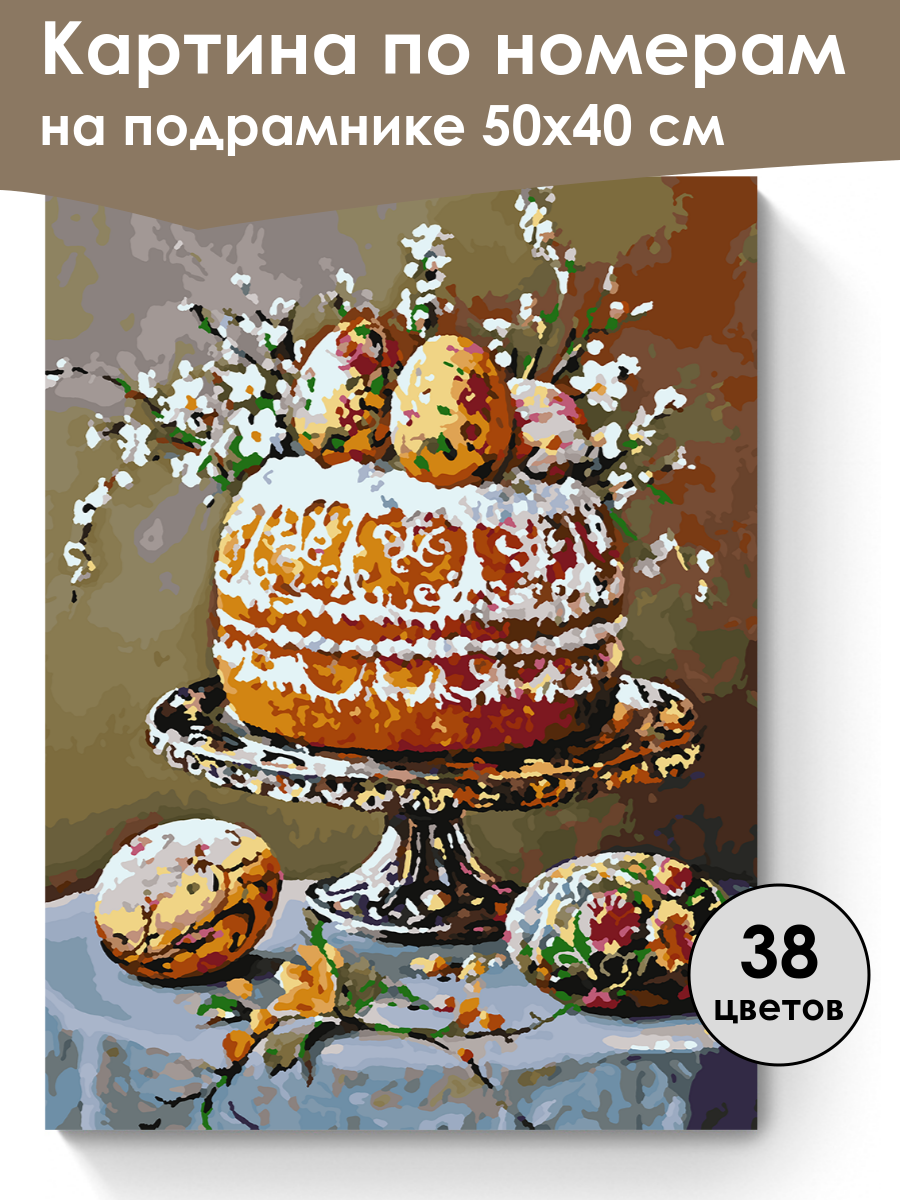 Картина по номерам
на подрамнике 50х40 см

38
цветов