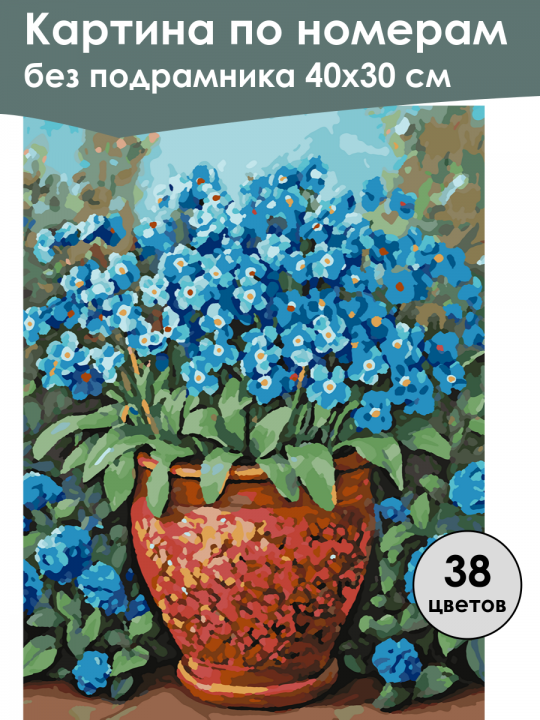 Картина по номерам
без подрамника 40х30 см

38
цветов