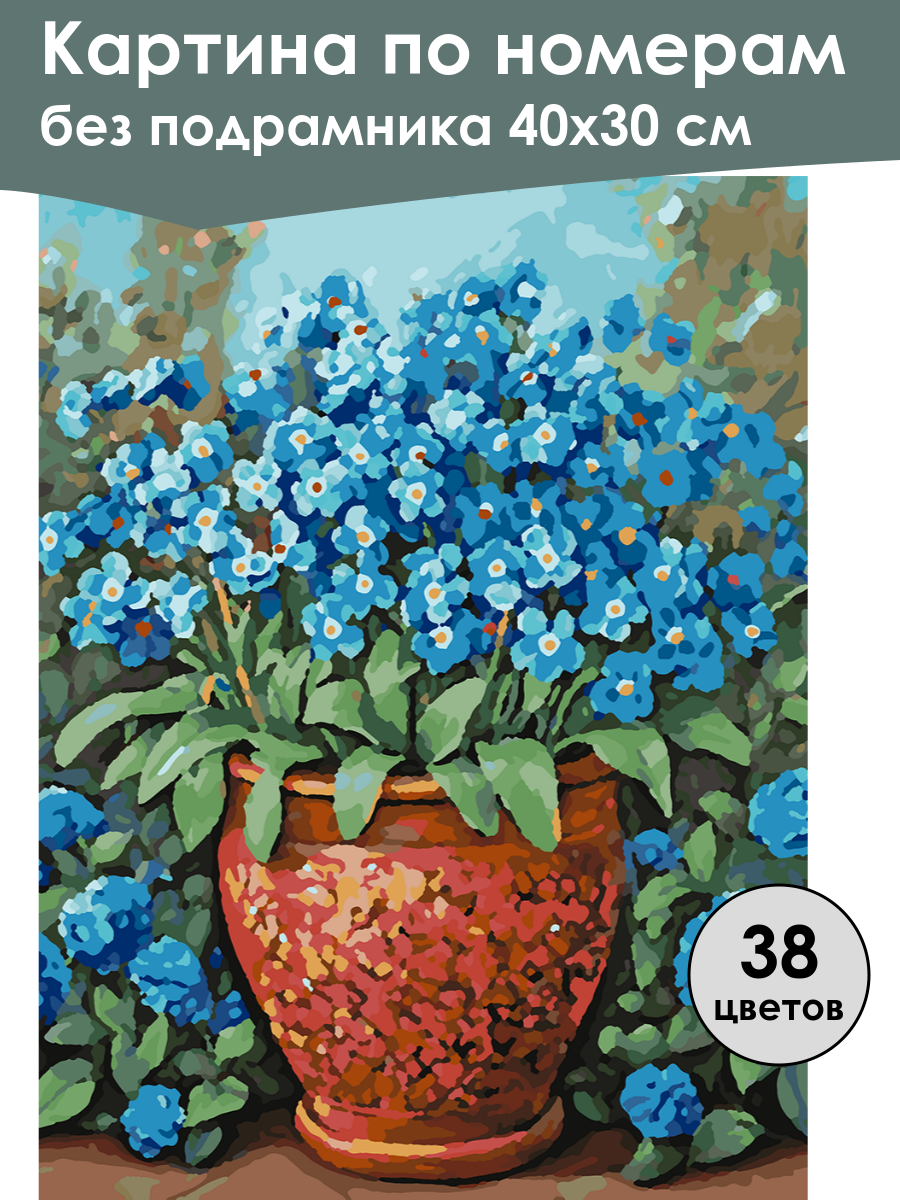 Картина по номерам без подрамника 40х30 см

38 цветов