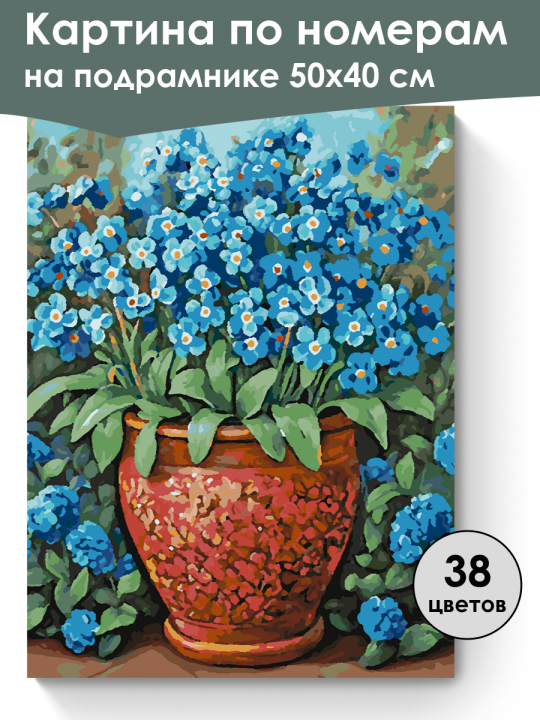 Картина по номерам
на подрамнике 50х40 см

38
цветов