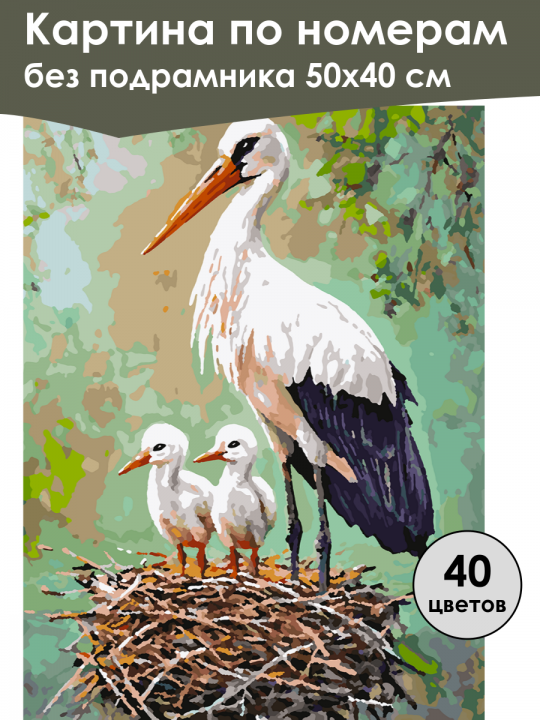 Картина по номерам
без подрамника 50х40 см

40
цветов