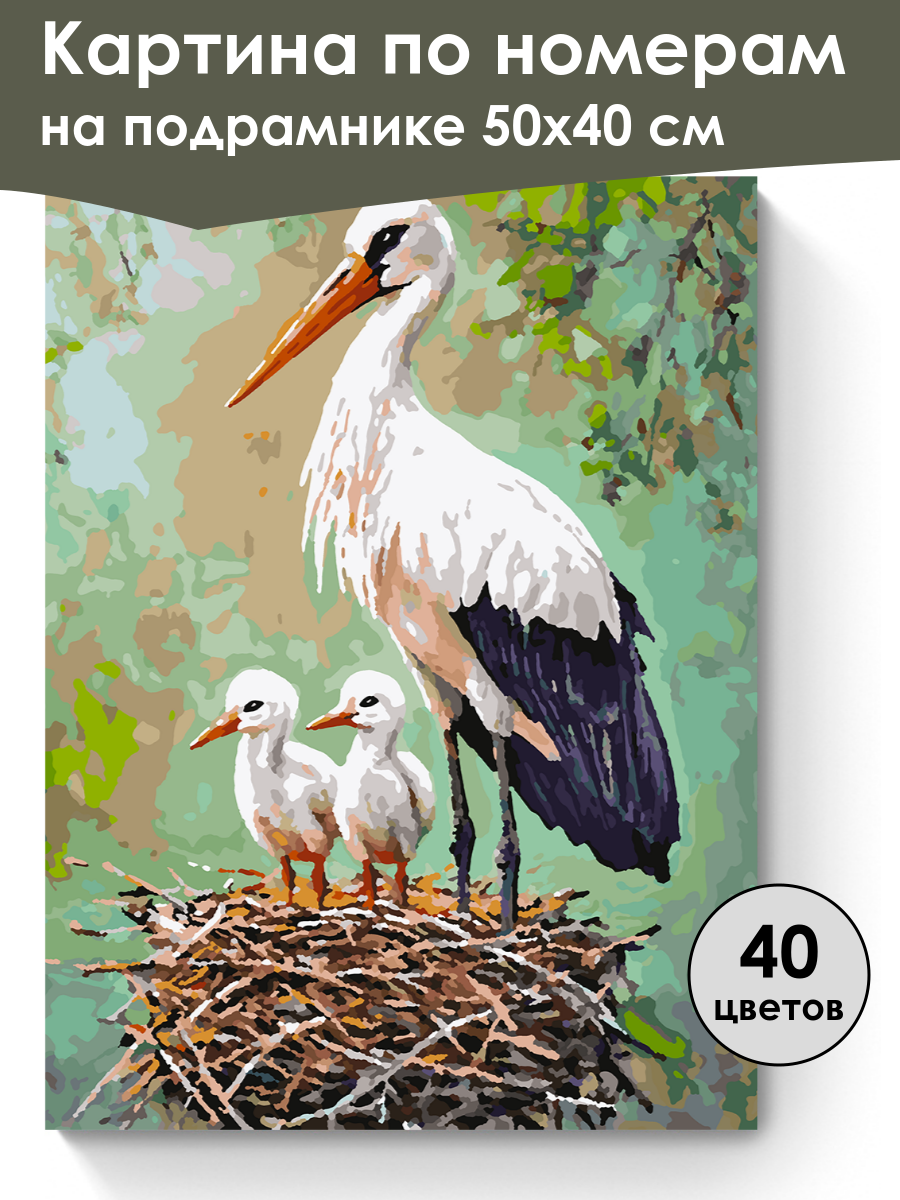 Картина по номерам на подрамнике 50х40 см

40 цветов