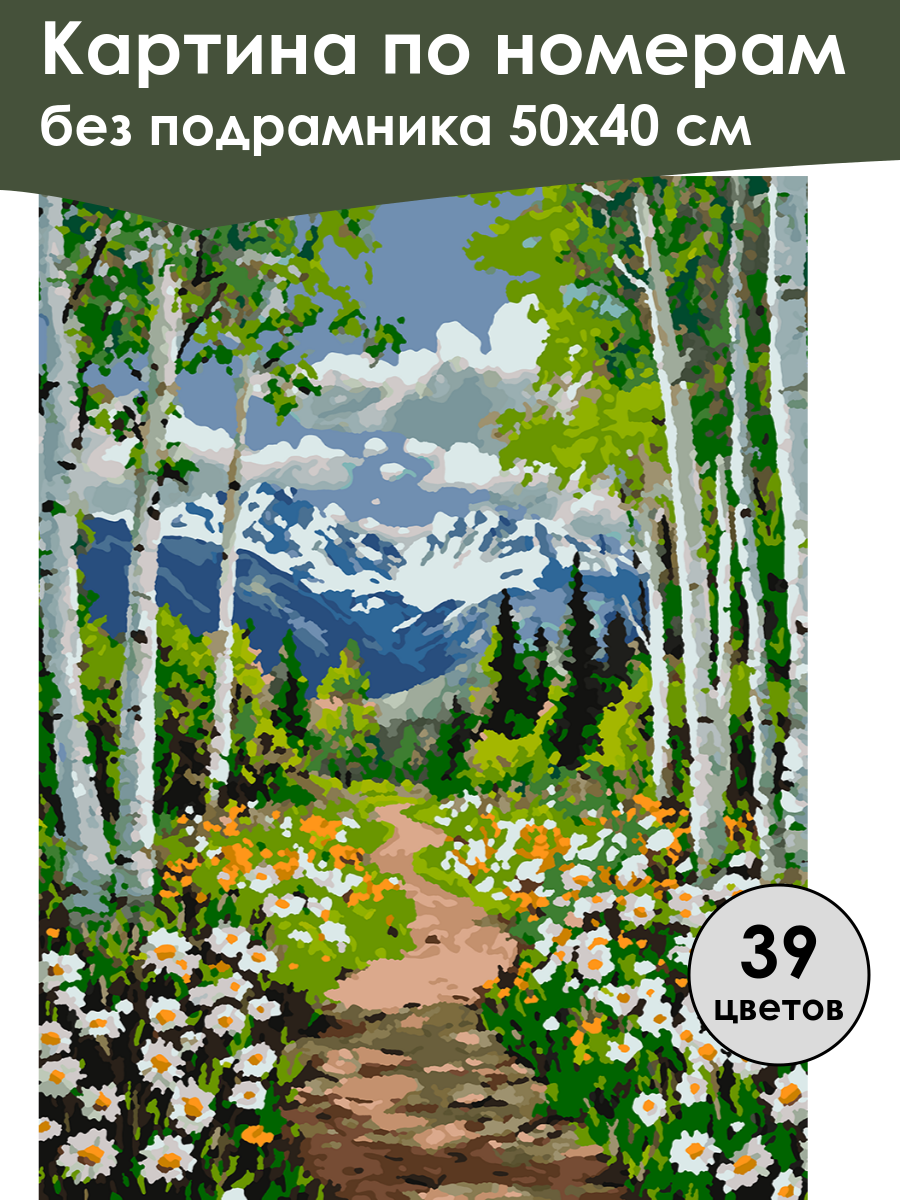 Картина по номерам
без подрамника 50х40 см

39
цветов