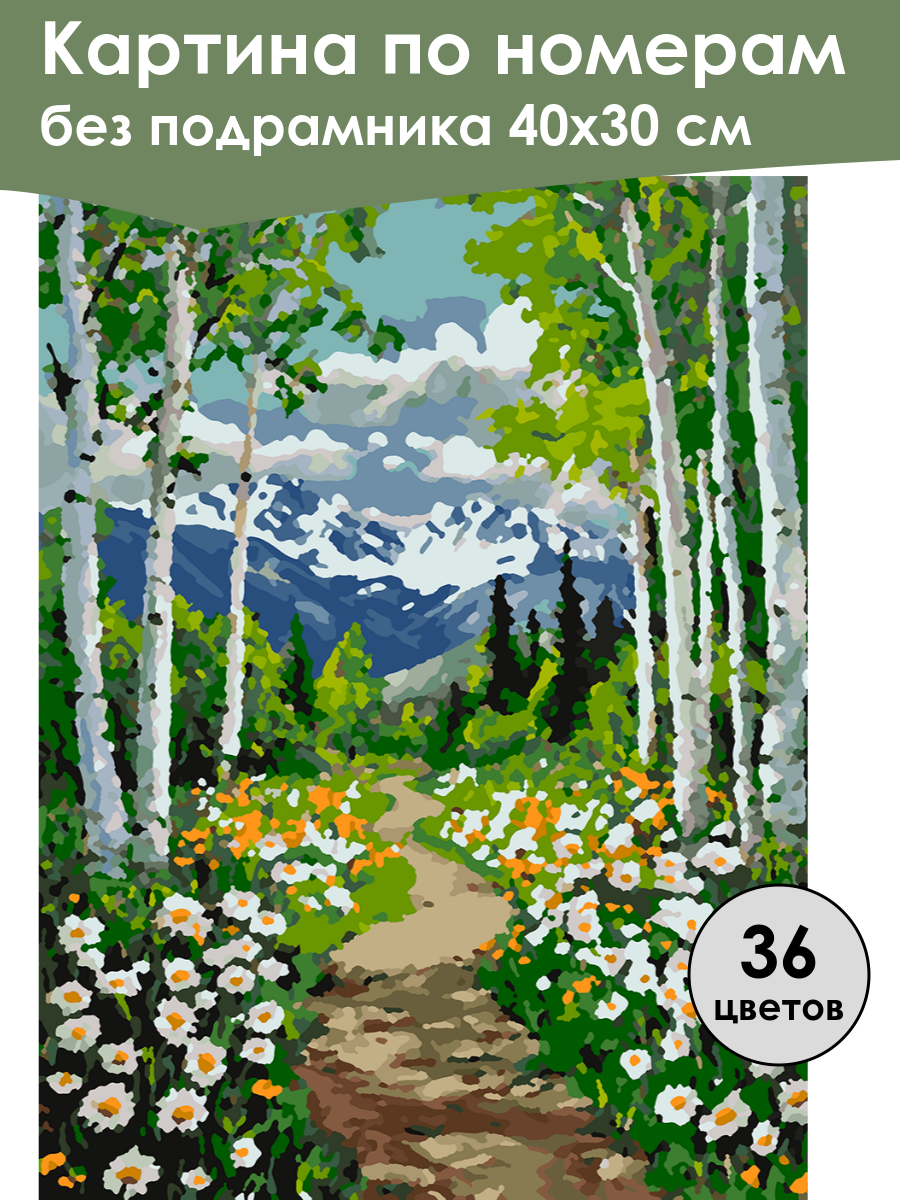 Картина по номерам
без подрамника 40х30 см

36
цветов