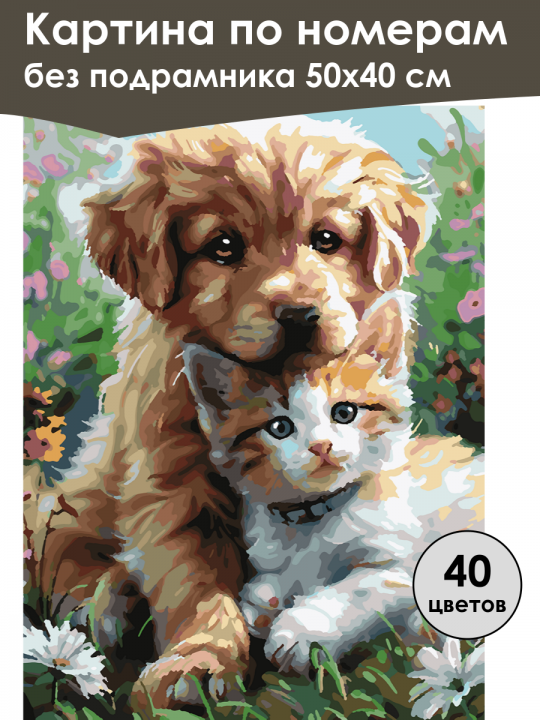 Картина по номерам
без подрамника 50х40 см

40
цветов