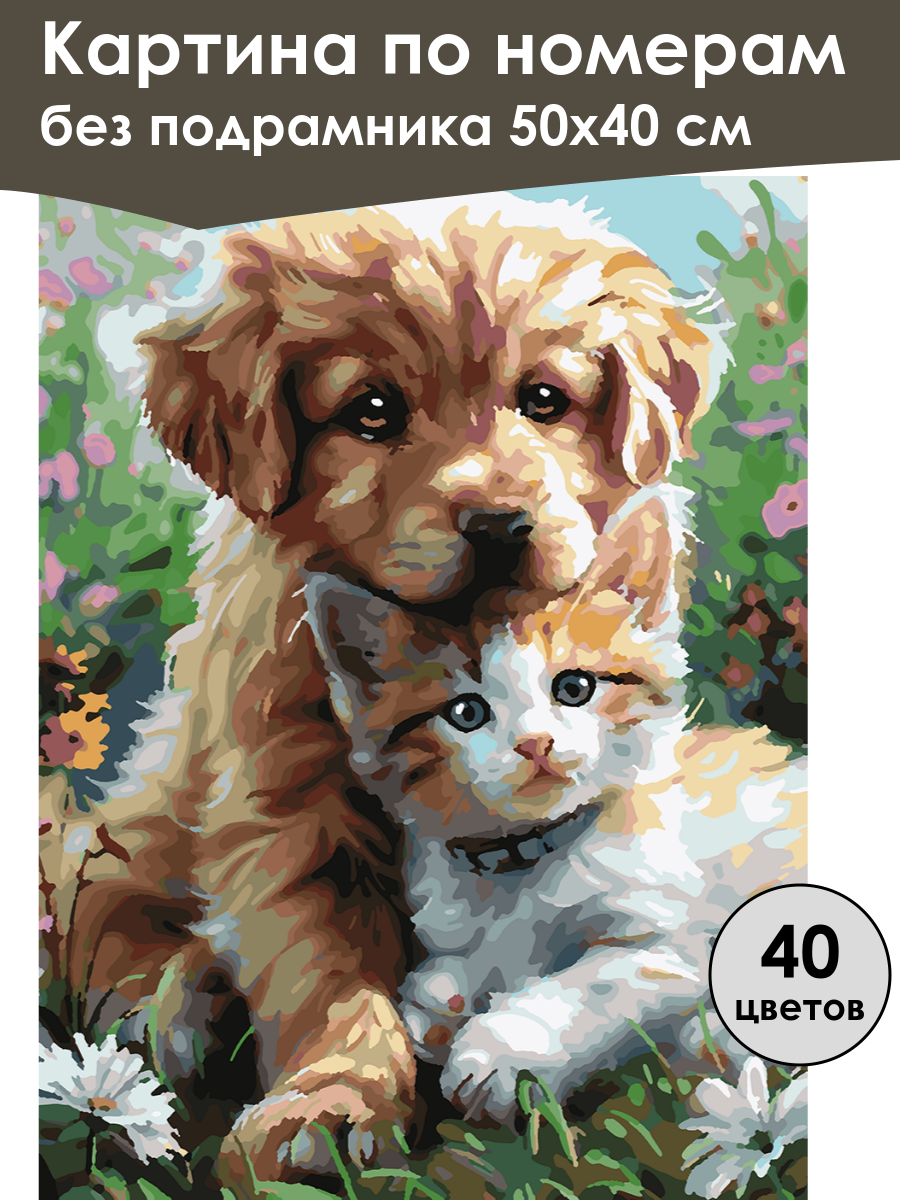 Картина по номерам
без подрамника 50х40 см

40
цветов