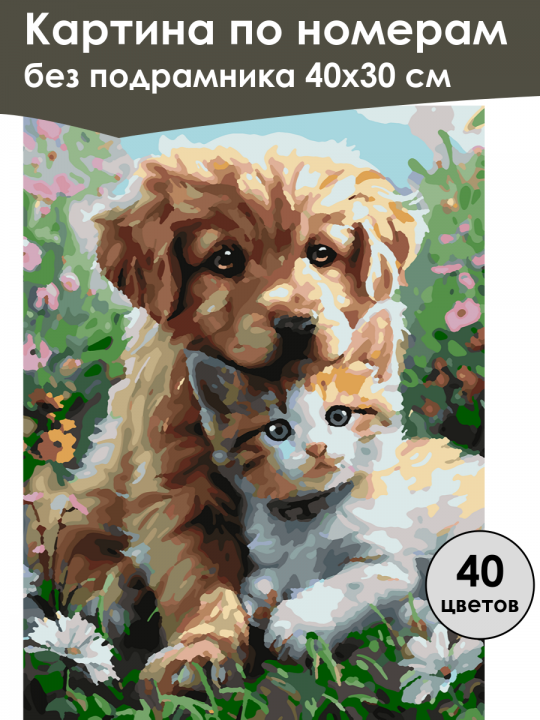 Картина по номерам
без подрамника 40х30 см

40
цветов